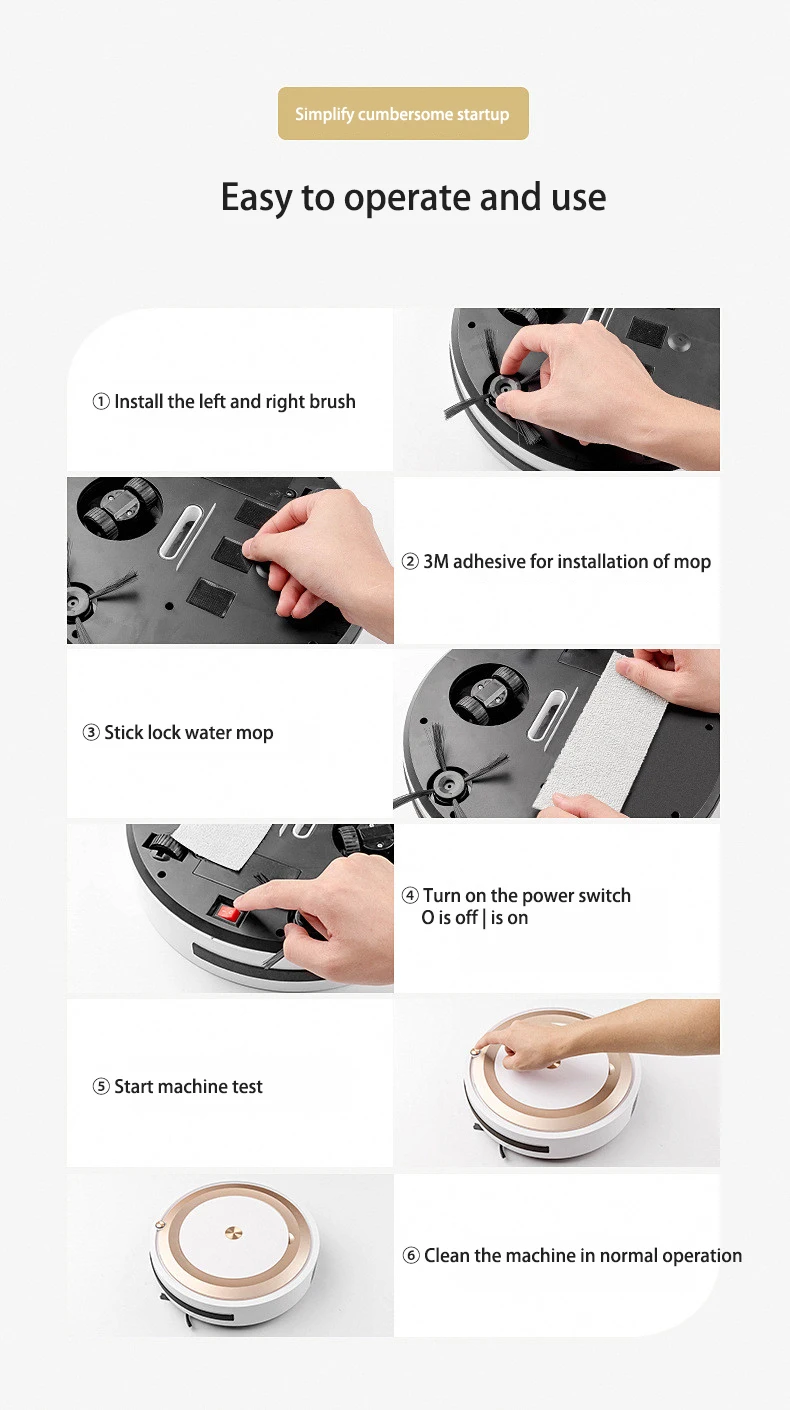 Simplify cumbersome startup

Easy to operate and use

① Install the left and right brush

② 3M adhesive for installation of mop

③ Stick lock water mop

④ Turn on the power switch
O is off | is on

⑤ Start machine test

⑥ Clean the machine in normal operation