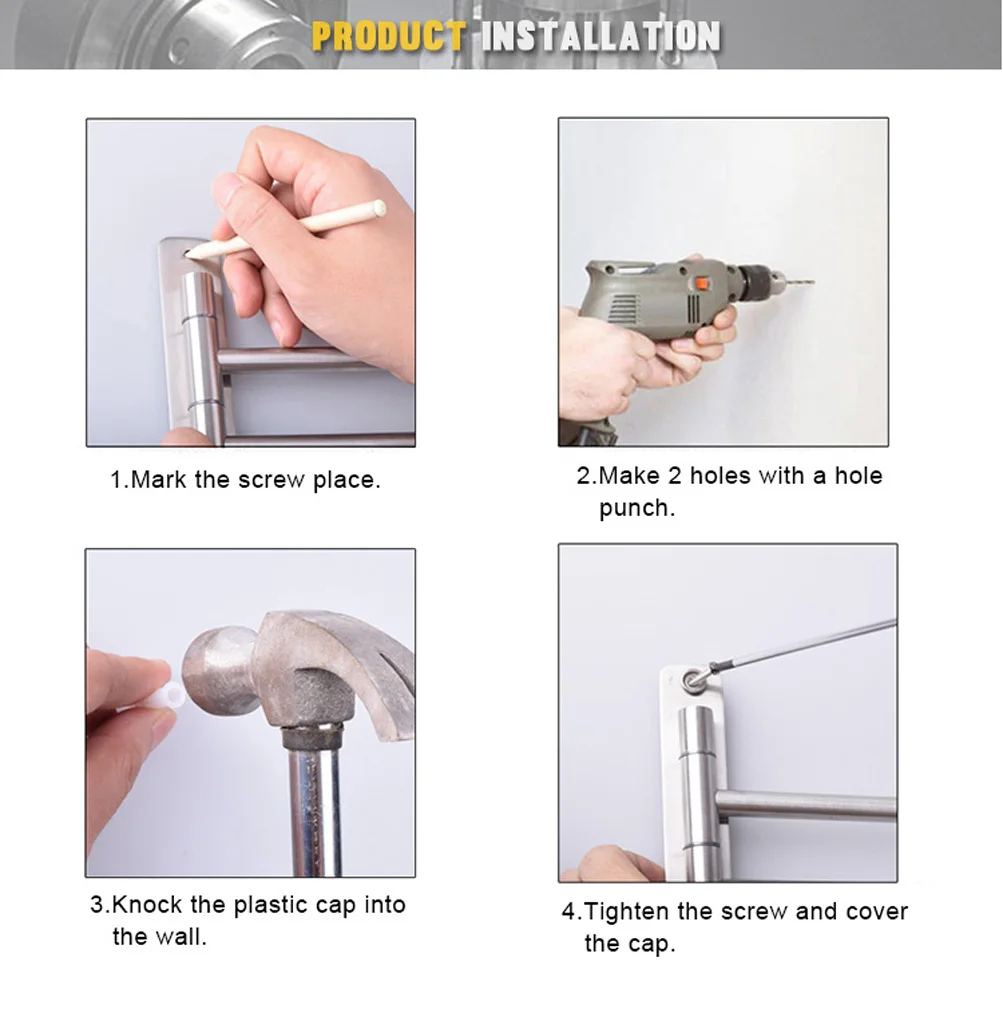 PRODUCT INSTALLATION

1.Mark the screw place.

2.Make 2 holes with a hole punch.

3.Knock the plastic cap into the wall.

4.Tighten the screw and cover the cap.