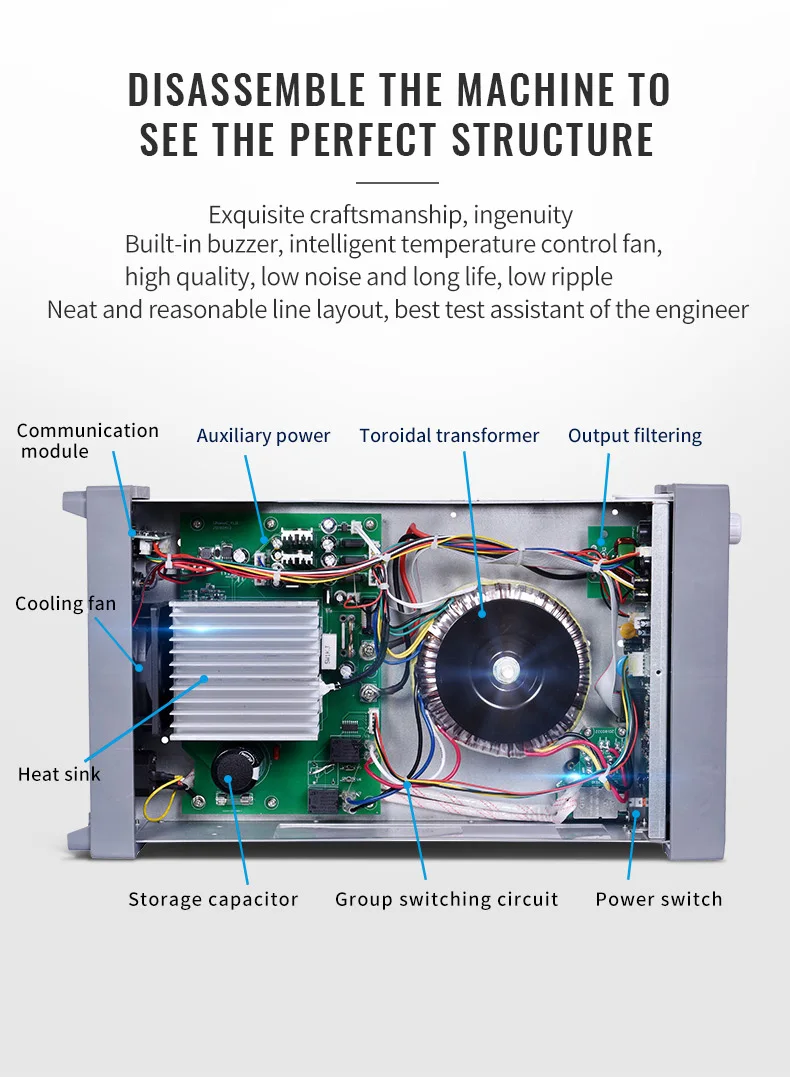 DISASSEMBLE THE MACHINE TO SEE THE PERFECT STRUCTURE

Exquisite craftsmanship, ingenuity
Built-in buzzer, intelligent temperature control fan,
high quality, low noise and long life, low ripple
Neat and reasonable line layout, best test assistant of the engineer

Communication module

Auxiliary power

Toroidal transformer

Output filtering

Cooling fan

Heat sink

Storage capacitor

Group switching circuit

Power switch