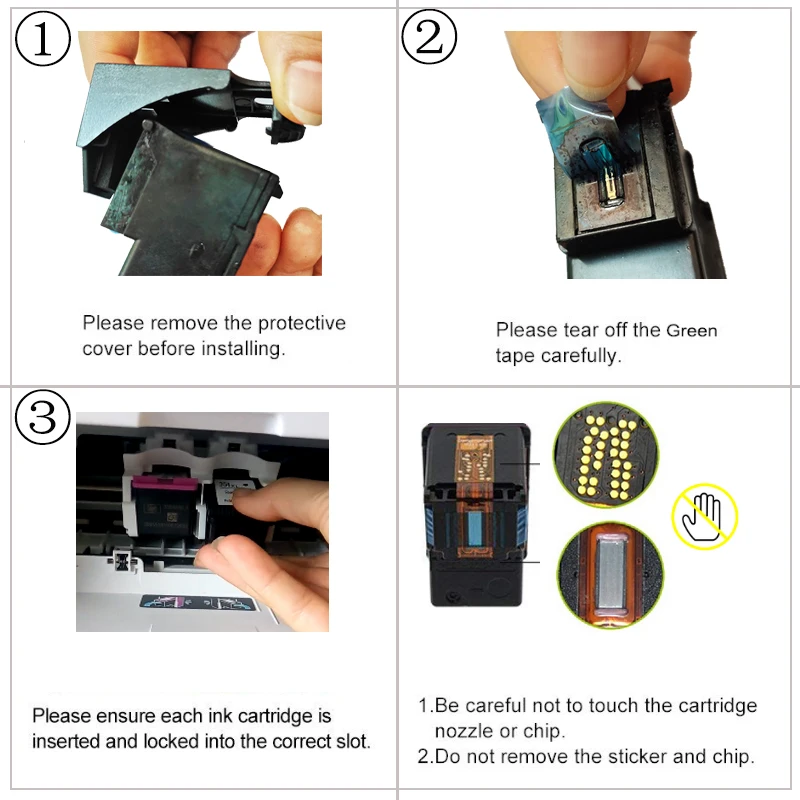 ①

Please remove the protective cover before installing.

②

Please tear off the Green tape carefully.

③

Please ensure each ink cartridge is inserted and locked into the correct slot.

1.Be careful not to touch the cartridge nozzle or chip.
2.Do not remove the sticker and chip.