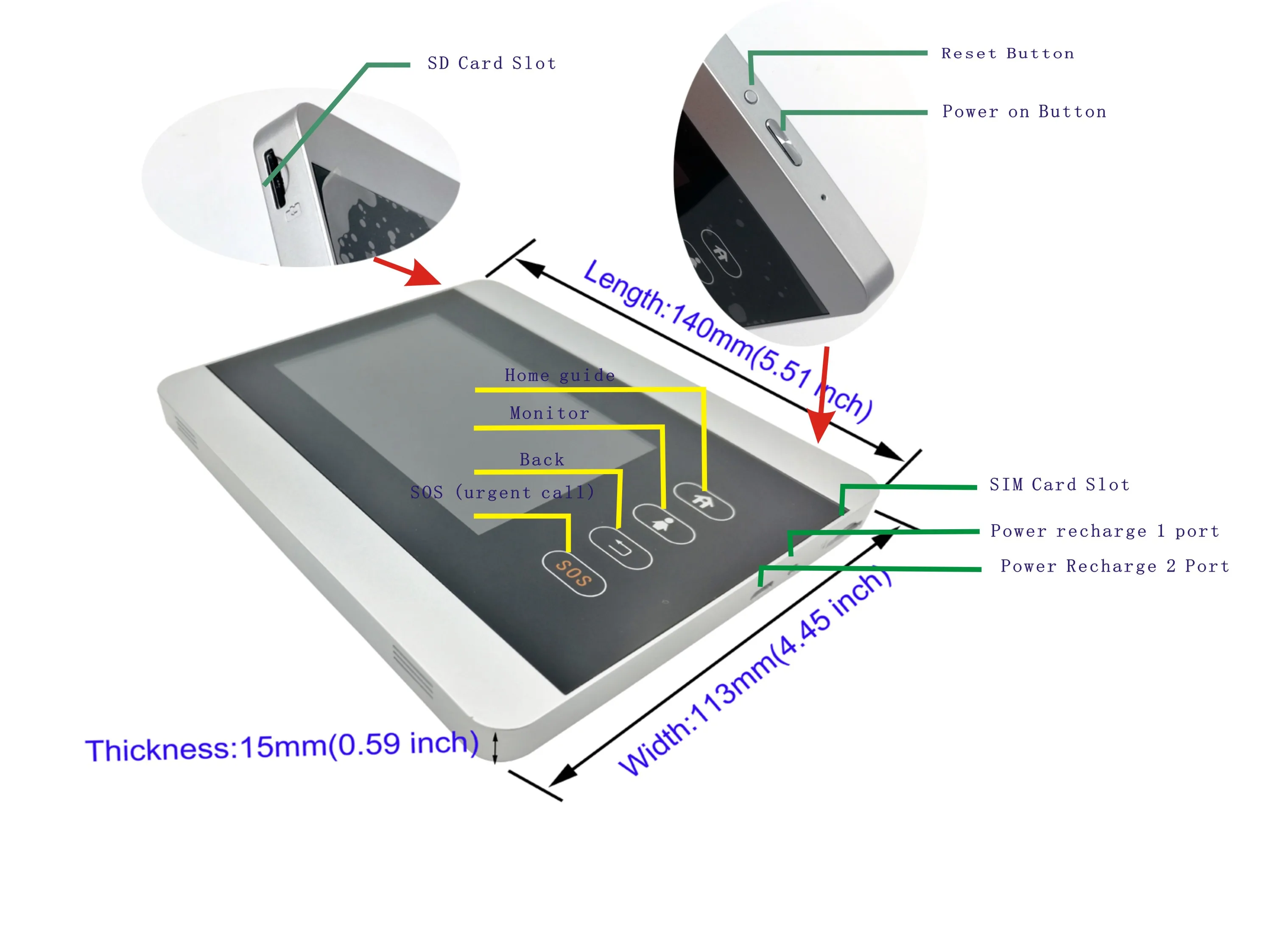 SD Card Slot

Reset Button

Power on Button

Length:140mm(5.51 inch)

Home guide

Monitor

Back

SOS (urgent call)

SOS

SIM Card Slot

Power recharge 1 port

Power Recharge 2 Port

Width:113mm(4.45 inch)

Thickness:15mm(0.59 inch)