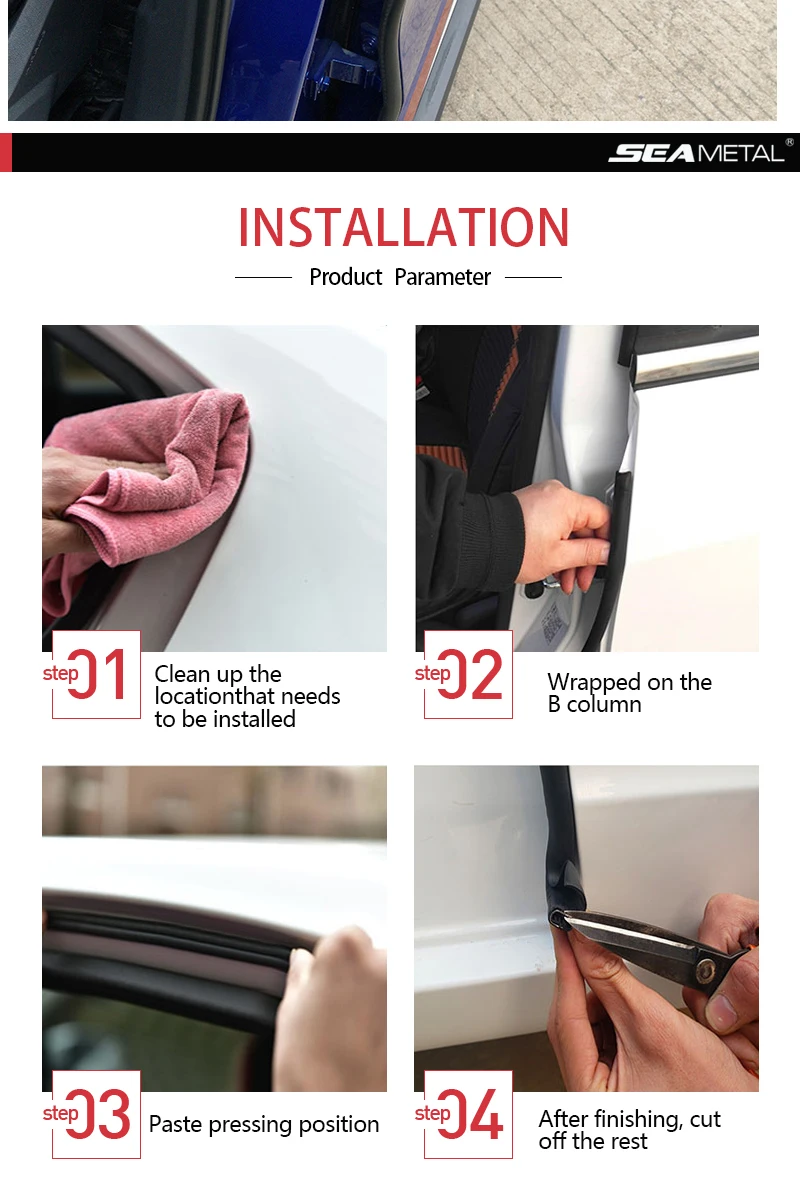 SEAMETAL®

INSTALLATION

Product Parameter

step 01 Clean up the locationthat needs to be installed

step 02 Wrapped on the B column

step 03 Paste pressing position

step 04 After finishing, cut off the rest