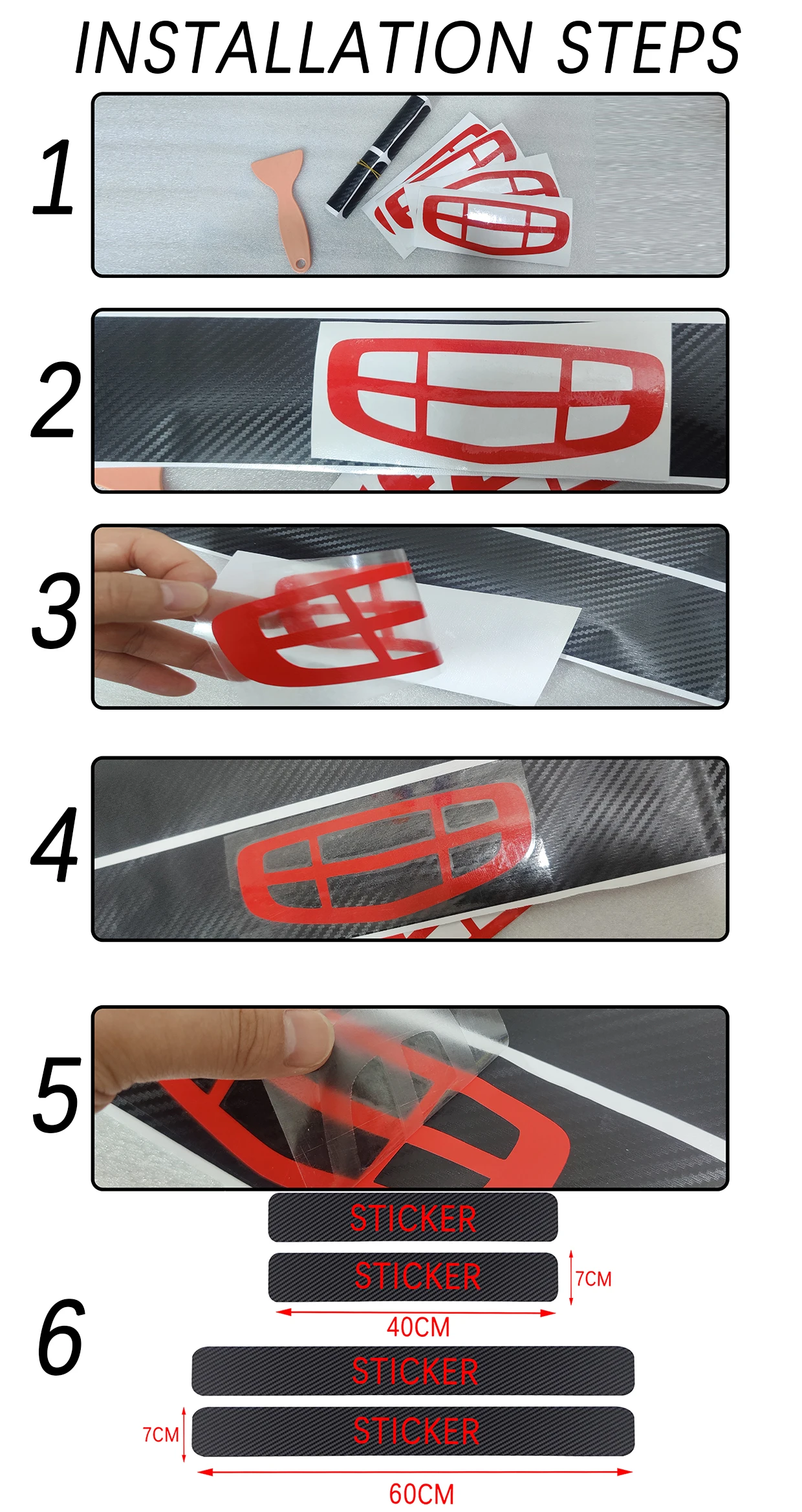 INSTALLATION STEPS

1

2

3

4

5

6

STICKER

STICKER

7CM

40CM

STICKER

STICKER

7CM

60CM