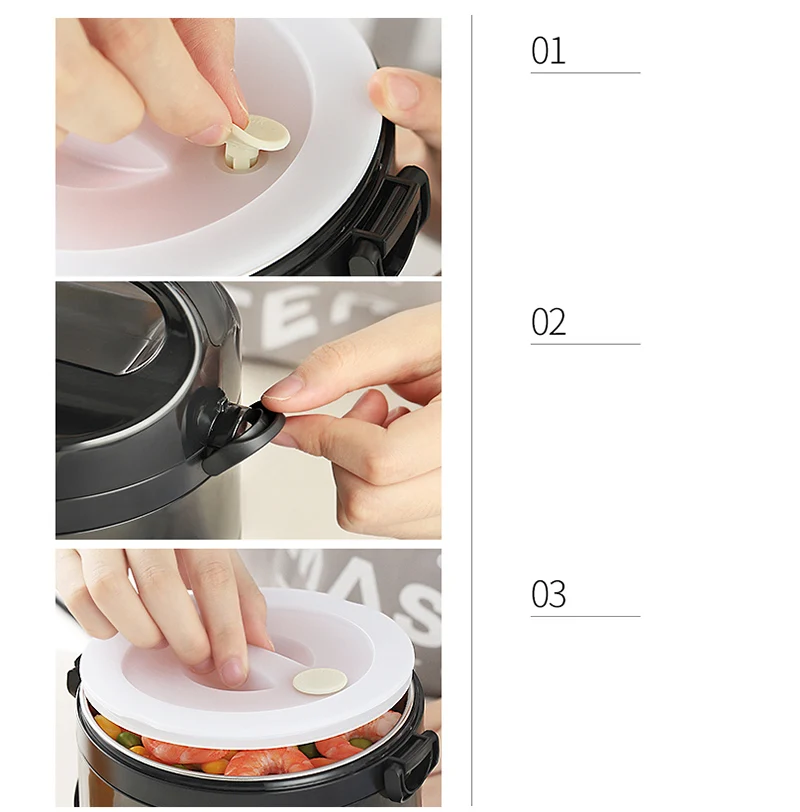 01

02

03