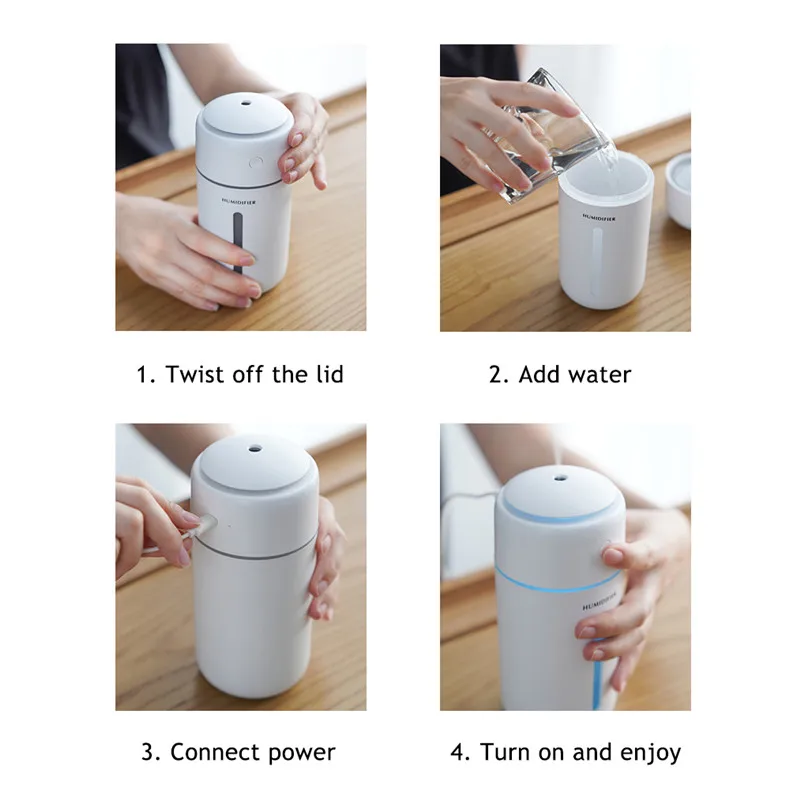 HUMIDIFIER

1. Twist off the lid

HUMIDIFIER

2. Add water

3. Connect power

HUMIDIFIER

4. Turn on and enjoy