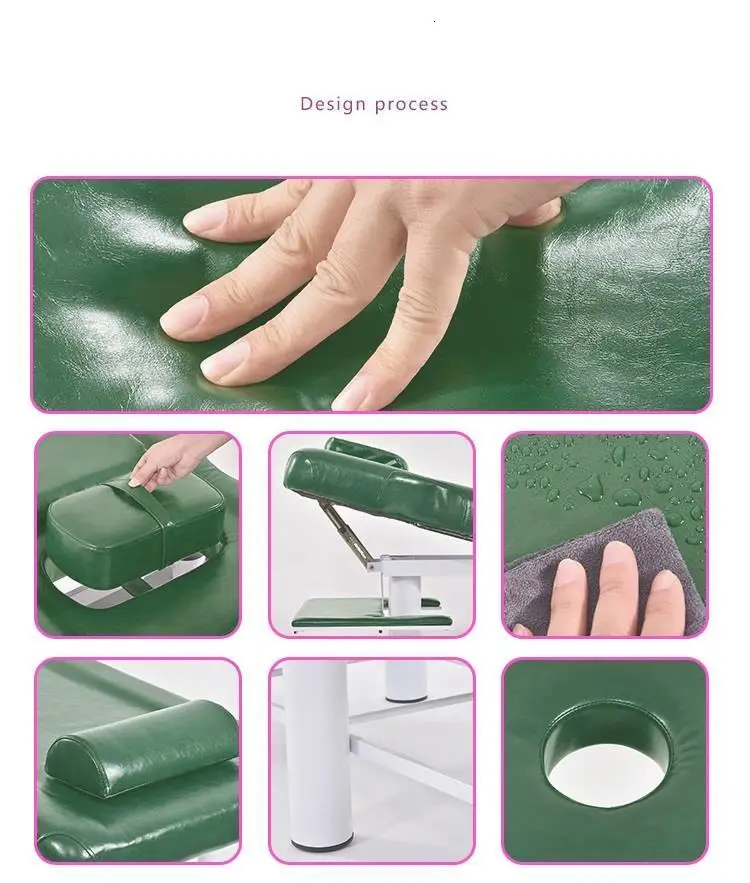 Design process