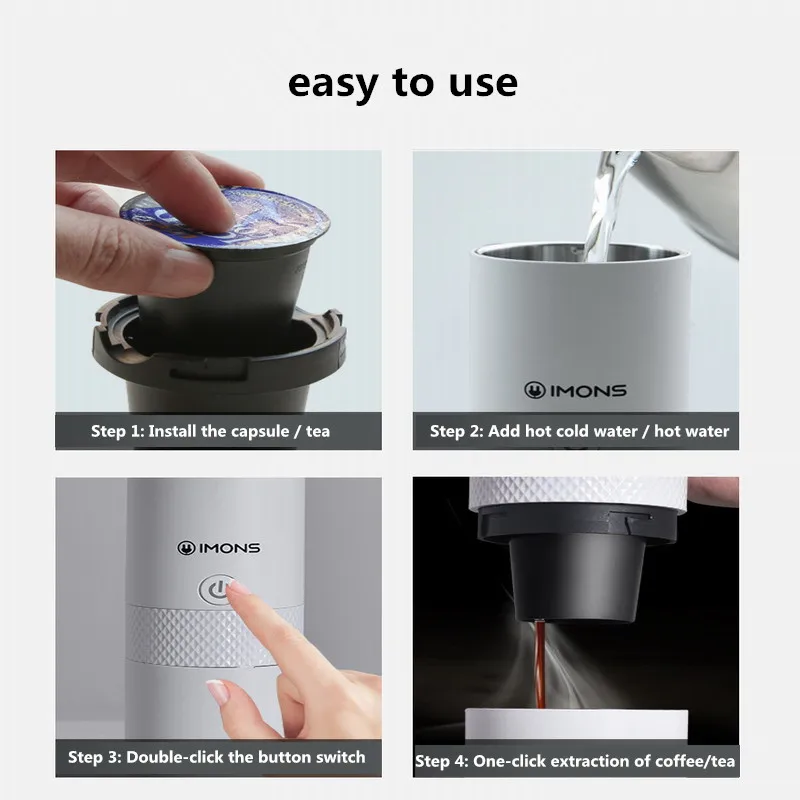 easy to use

Step 1: Install the capsule / tea

IMONS

Step 2: Add hot cold water / hot water

IMONS

Step 3: Double-click the button switch

Step 4: One-click extraction of coffee/tea