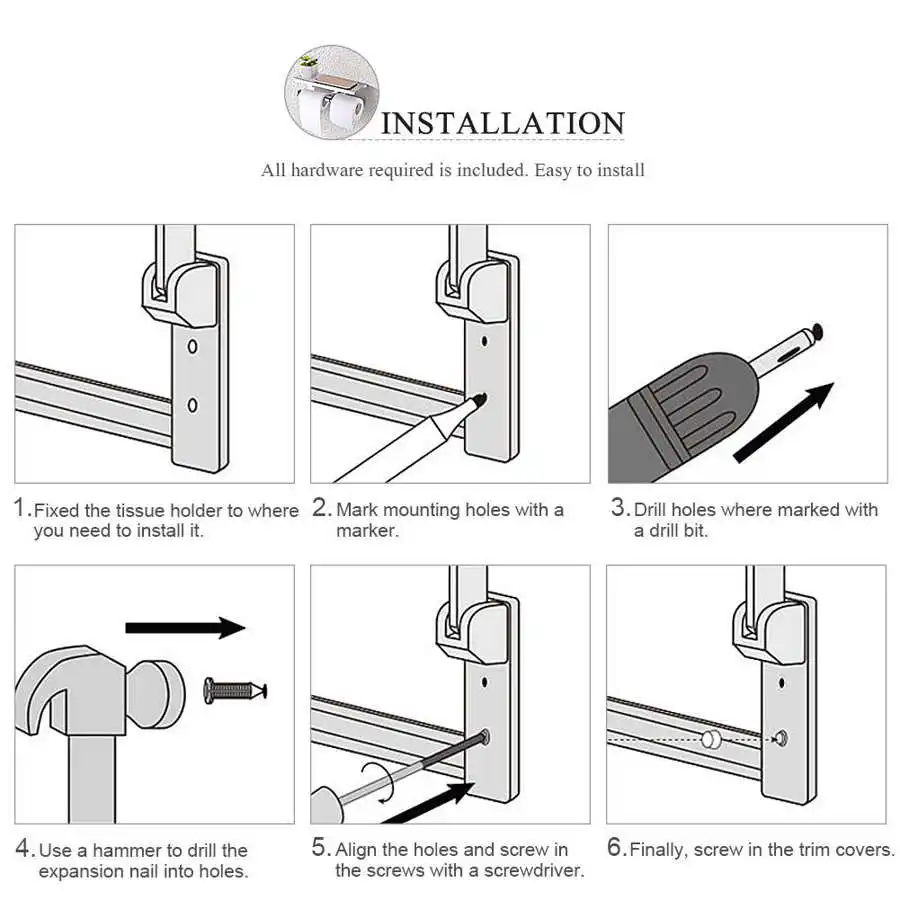 INSTALLATION

All hardware required is included. Easy to install

1. Fixed the tissue holder to where you need to install it.

2. Mark mounting holes with a marker.

3. Drill holes where marked with a drill bit.

4. Use a hammer to drill the expansion nail into holes.

5. Align the holes and screw in the screws with a screwdriver.

6. Finally, screw in the trim covers.