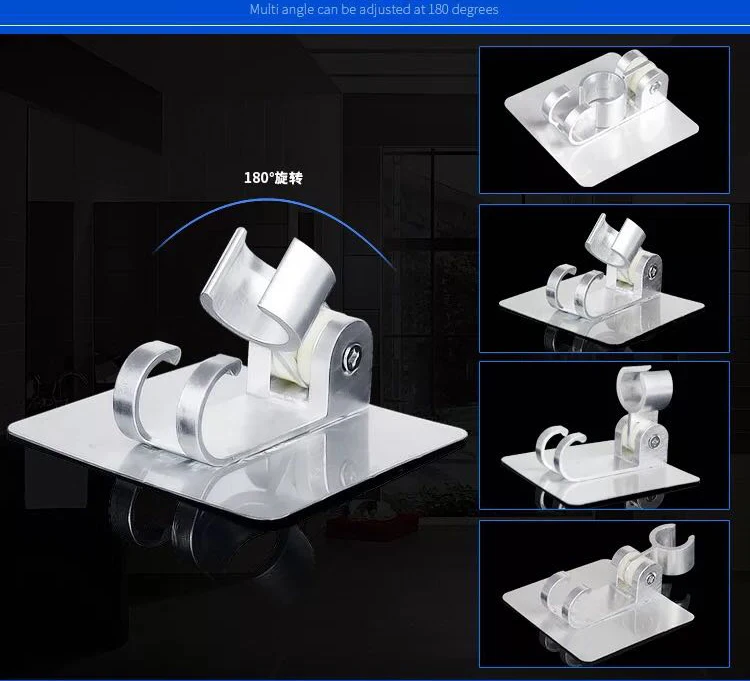 Multi angle can be adjusted at 180 degrees

180°旋转