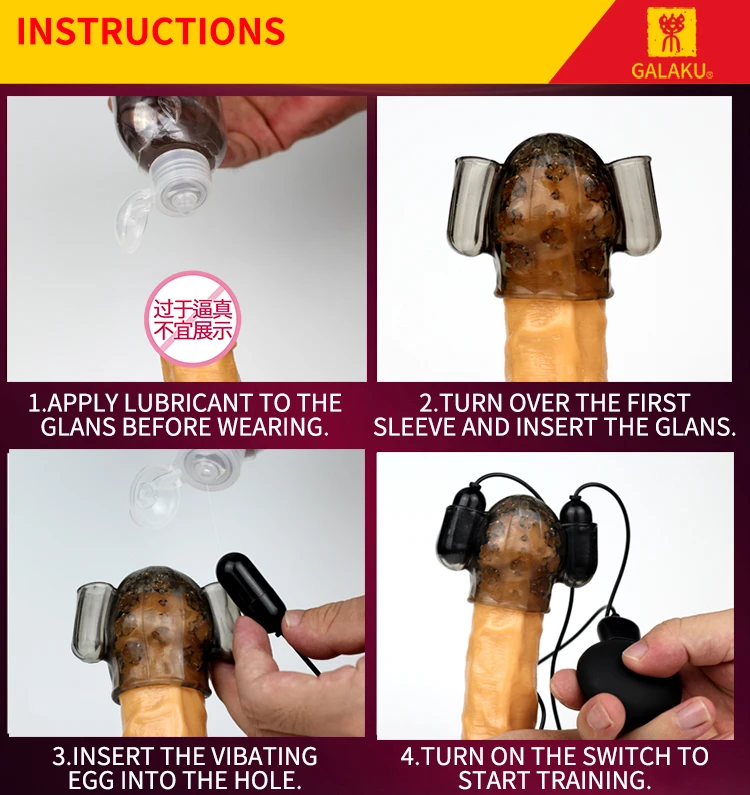 INSTRUCTIONS

GALAKU®

过于逼真
不宜展示

1.APPLY LUBRICANT TO THE GLANS BEFORE WEARING.

2.TURN OVER THE FIRST SLEEVE AND INSERT THE GLANS.

3.INSERT THE VIBATING EGG INTO THE HOLE.

4.TURN ON THE SWITCH TO START TRAINING.