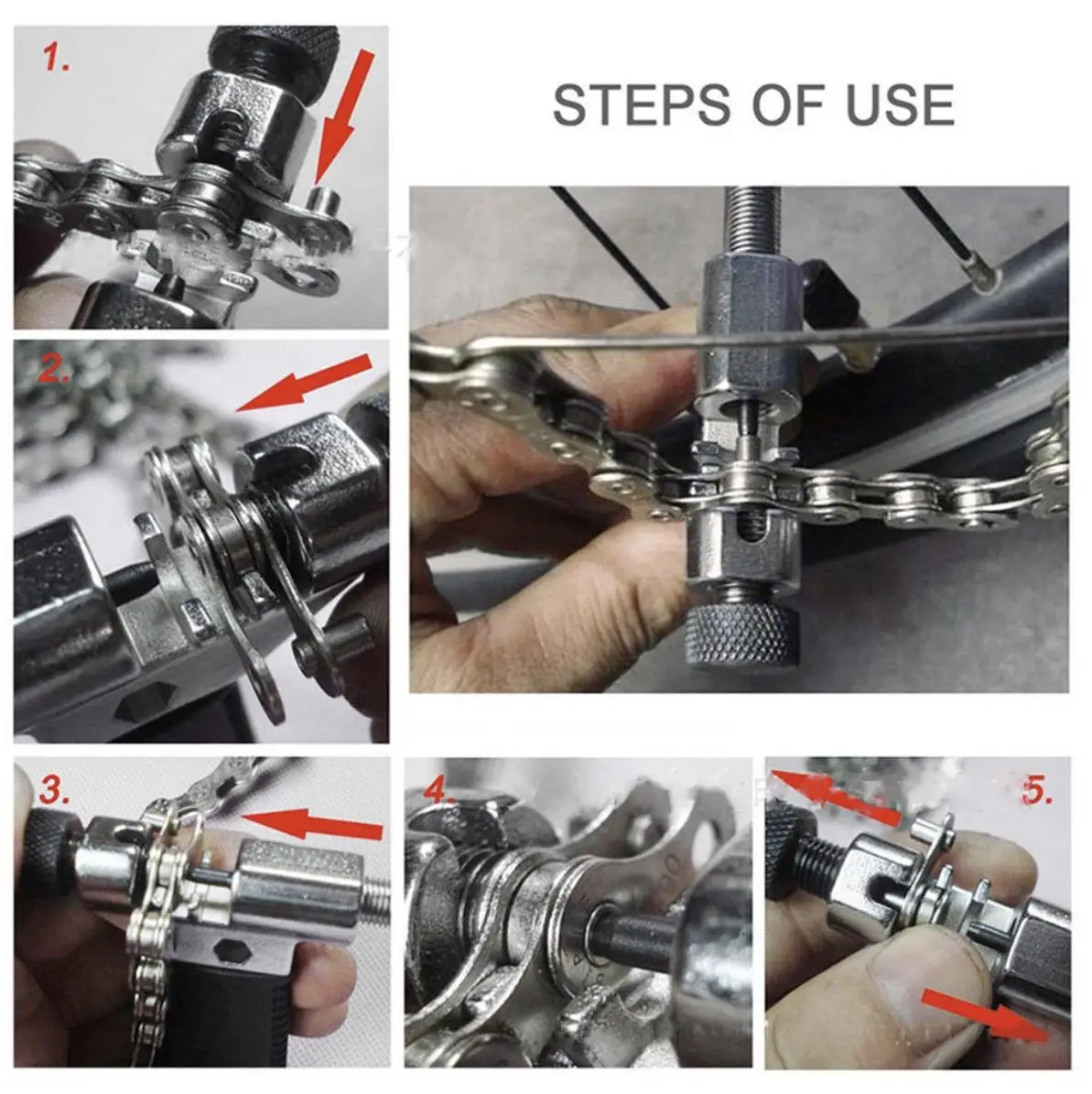 1.

STEPS OF USE

2.

3.

4.

5.