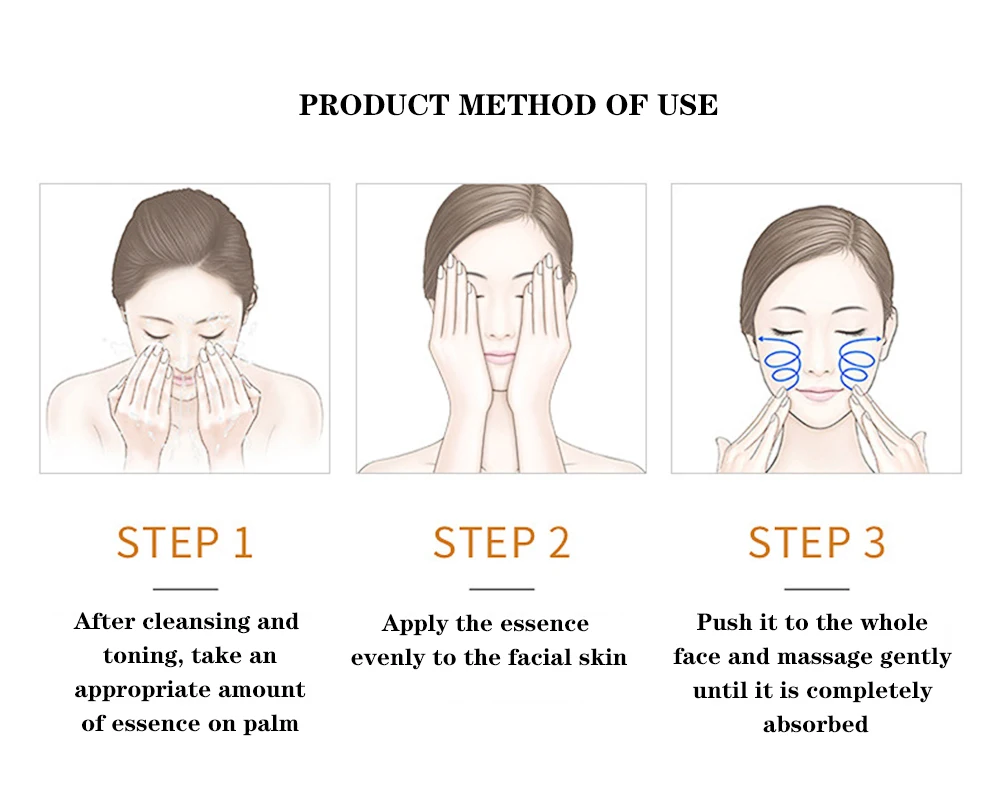 PRODUCT METHOD OF USE

STEP 1

After cleansing and toning, take an appropriate amount of essence on palm

STEP 2

Apply the essence evenly to the facial skin

STEP 3

Push it to the whole face and massage gently until it is completely absorbed