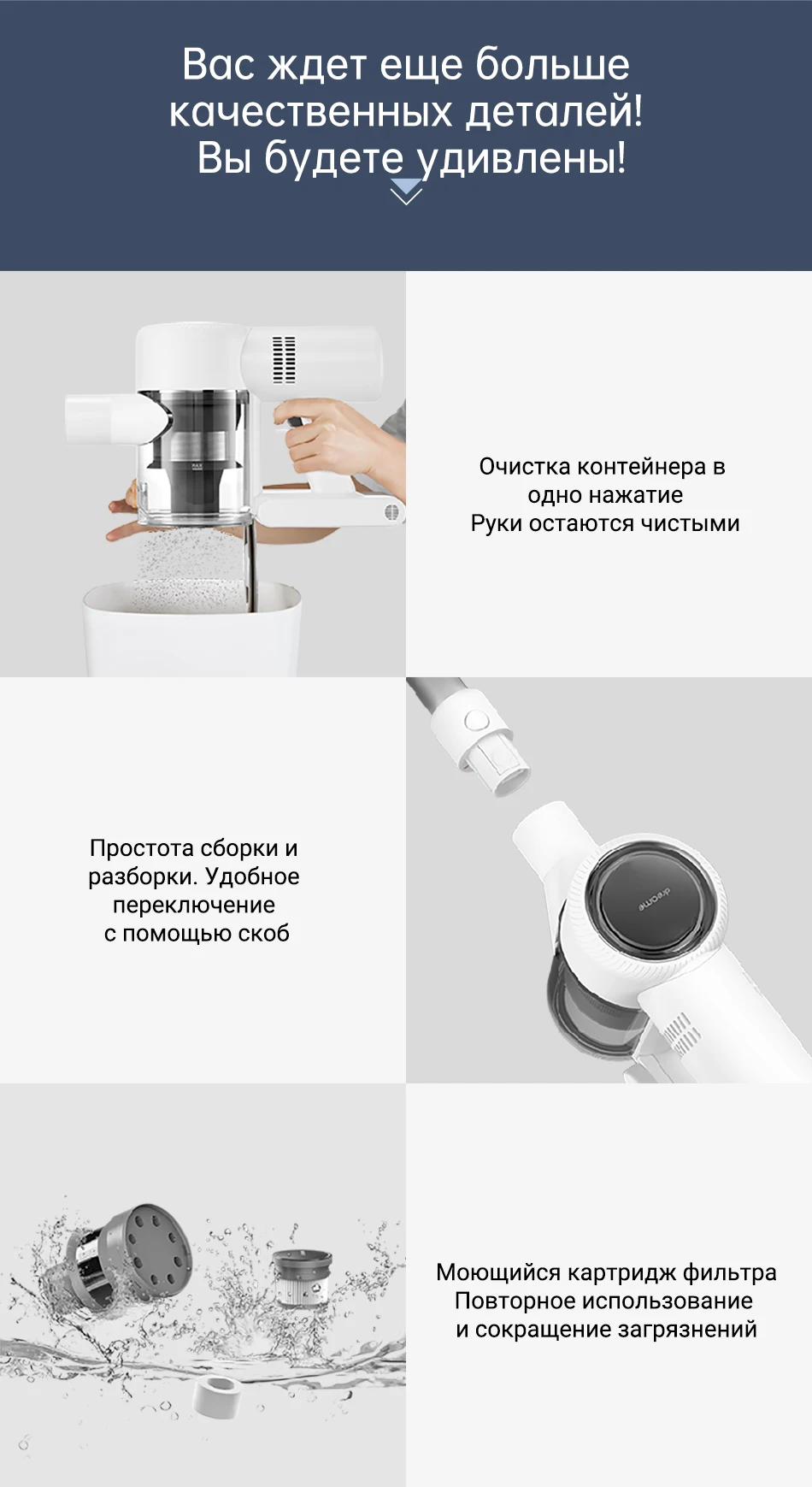 Вас ждет еще больше качественных деталей!
Вы будете удивлены!

MAX

Очистка контейнера в одно нажатие
Руки остаются чистыми

Простота сборки и разборки. Удобное переключение с помощью скоб

dreame

Моющийся картридж фильтра
Повторное использование и сокращение загрязнений