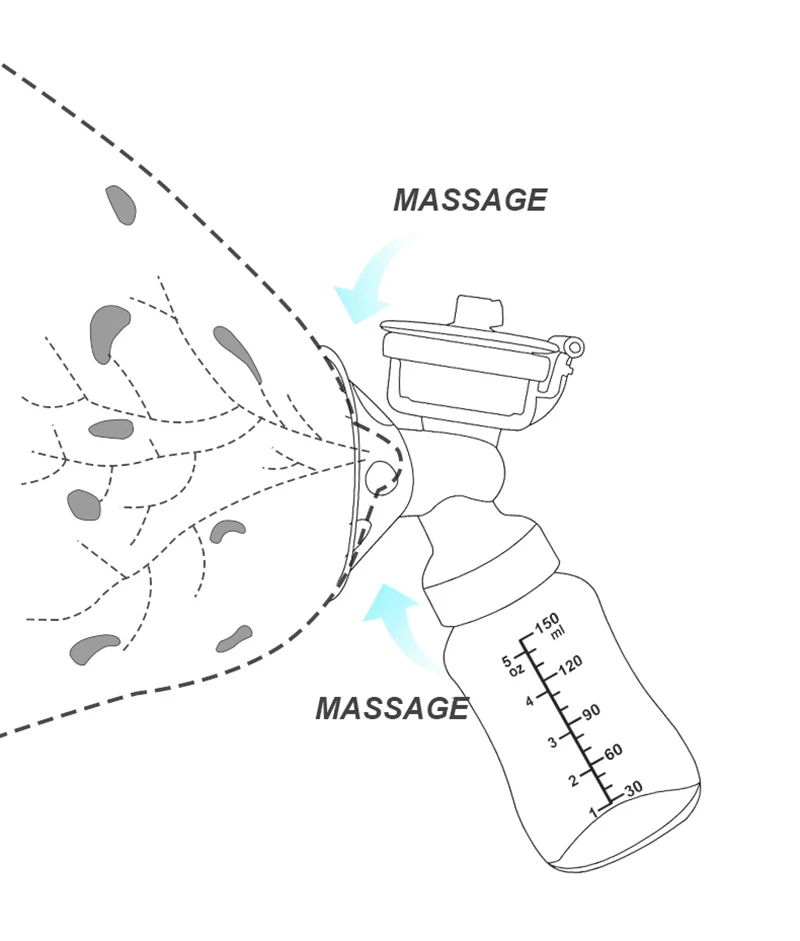 MASSAGE

MASSAGE

150 ml
5 oz
120
4
90
3
60
2
30
1