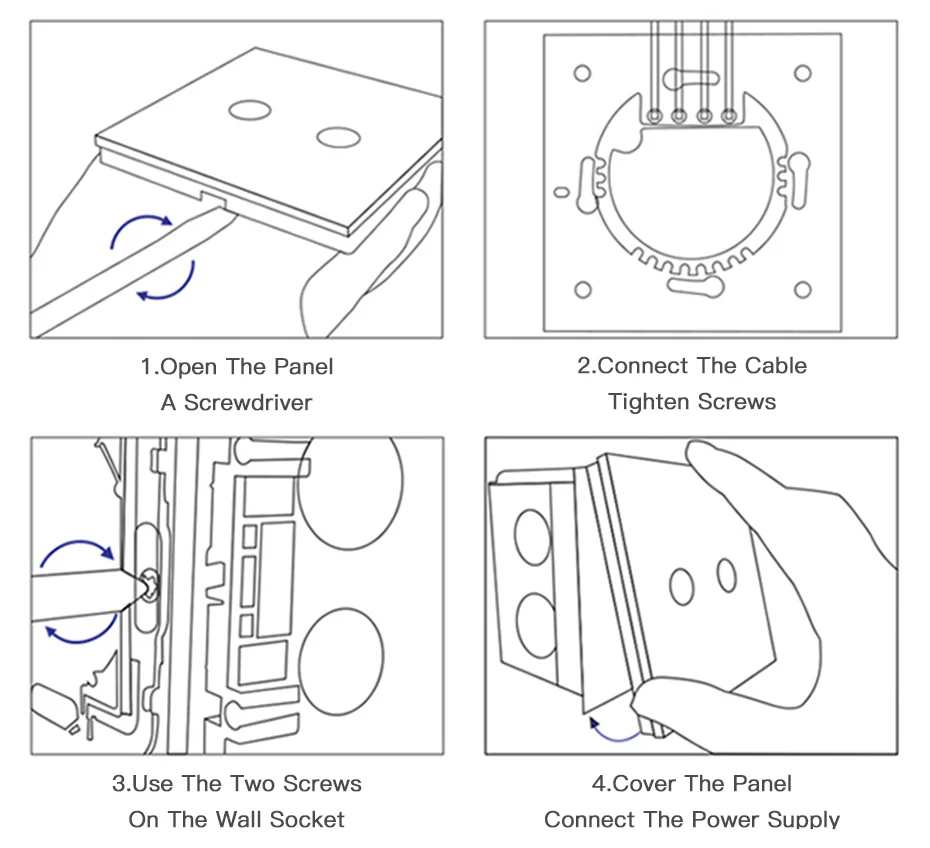 1.Open The Panel
A Screwdriver

2.Connect The Cable
Tighten Screws

3.Use The Two Screws
On The Wall Socket

4.Cover The Panel
Connect The Power Supply