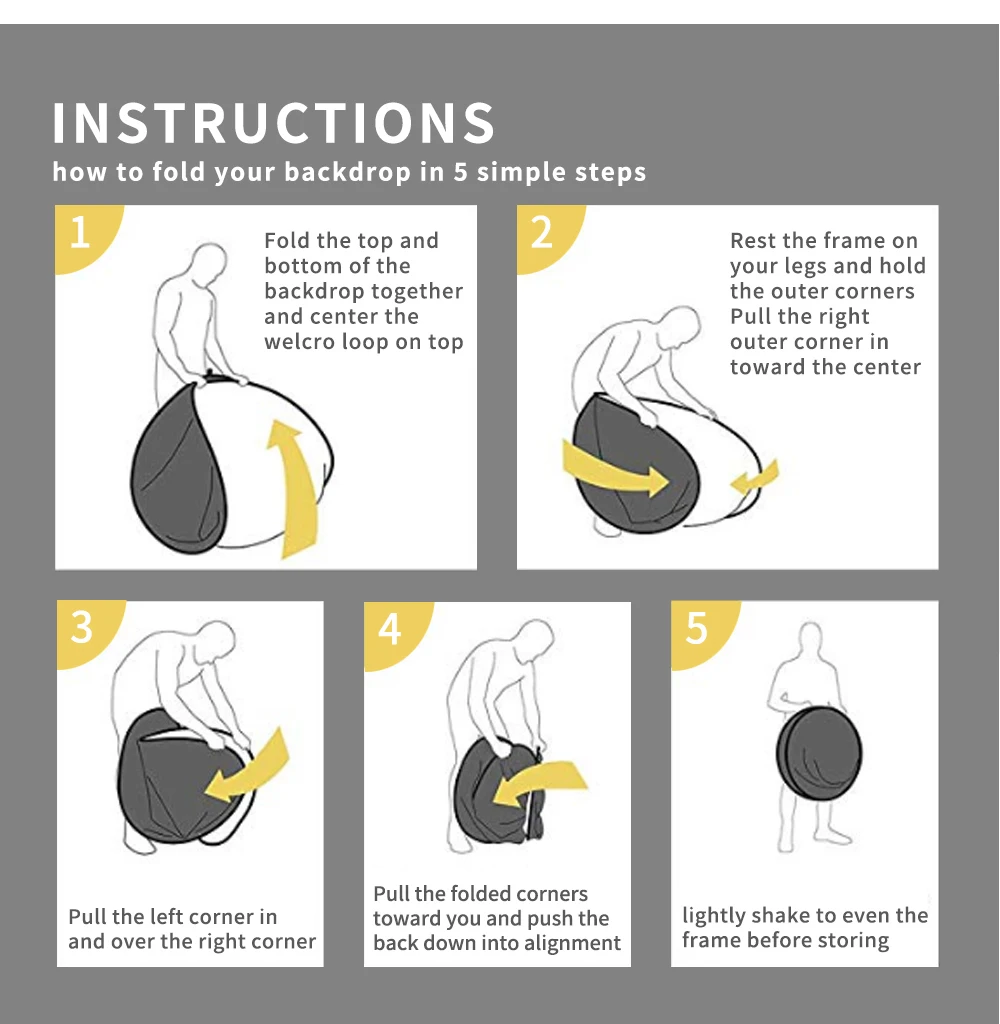 INSTRUCTIONS
how to fold your backdrop in 5 simple steps

1
Fold the top and bottom of the backdrop together and center the welcro loop on top

2
Rest the frame on your legs and hold the outer corners Pull the right outer corner in toward the center

3
Pull the left corner in and over the right corner

4
Pull the folded corners toward you and push the back down into alignment

5
lightly shake to even the frame before storing