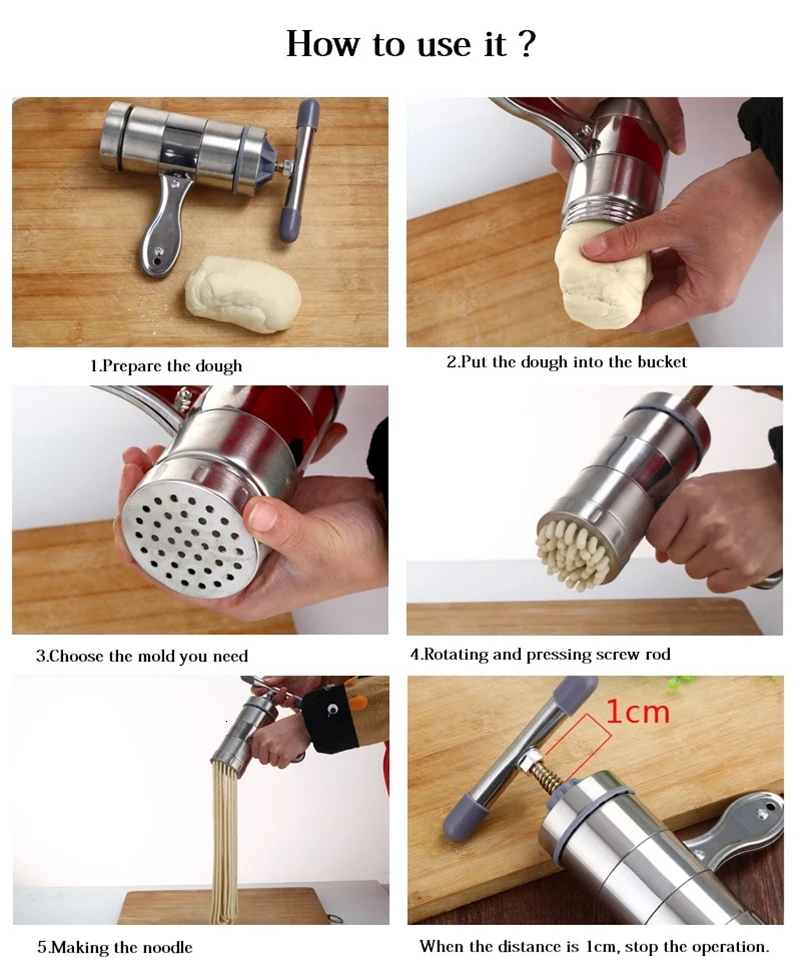 How to use it ?

1.Prepare the dough

2.Put the dough into the bucket

3.Choose the mold you need

4.Rotating and pressing screw rod

5.Making the noodle

1cm

When the distance is 1cm, stop the operation.