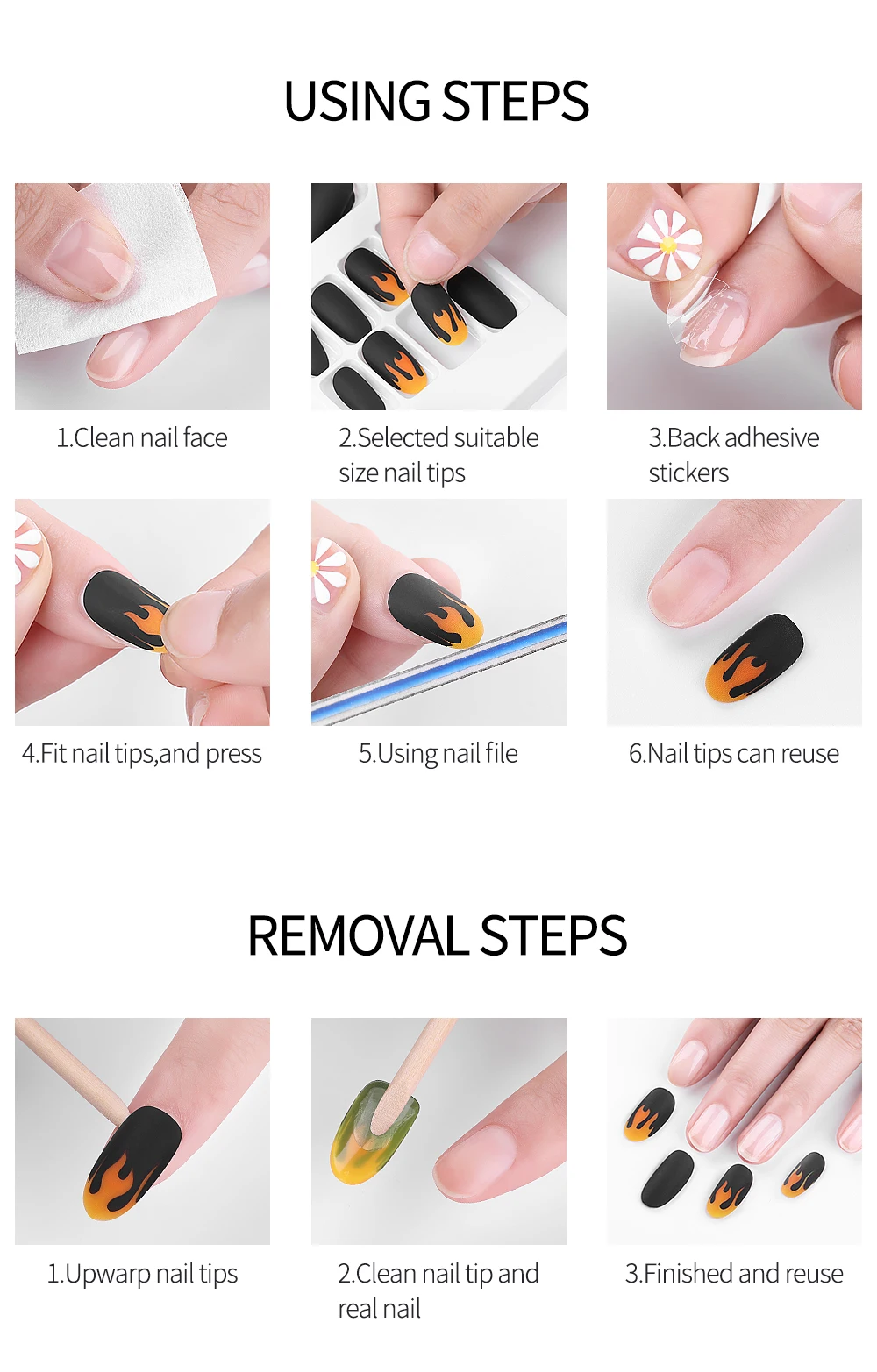 USING STEPS

1.Clean nail face

2.Selected suitable size nail tips

3.Back adhesive stickers

4.Fit nail tips,and press

5.Using nail file

6.Nail tips can reuse

REMOVAL STEPS

1.Upwarp nail tips

2.Clean nail tip and real nail

3.Finished and reuse