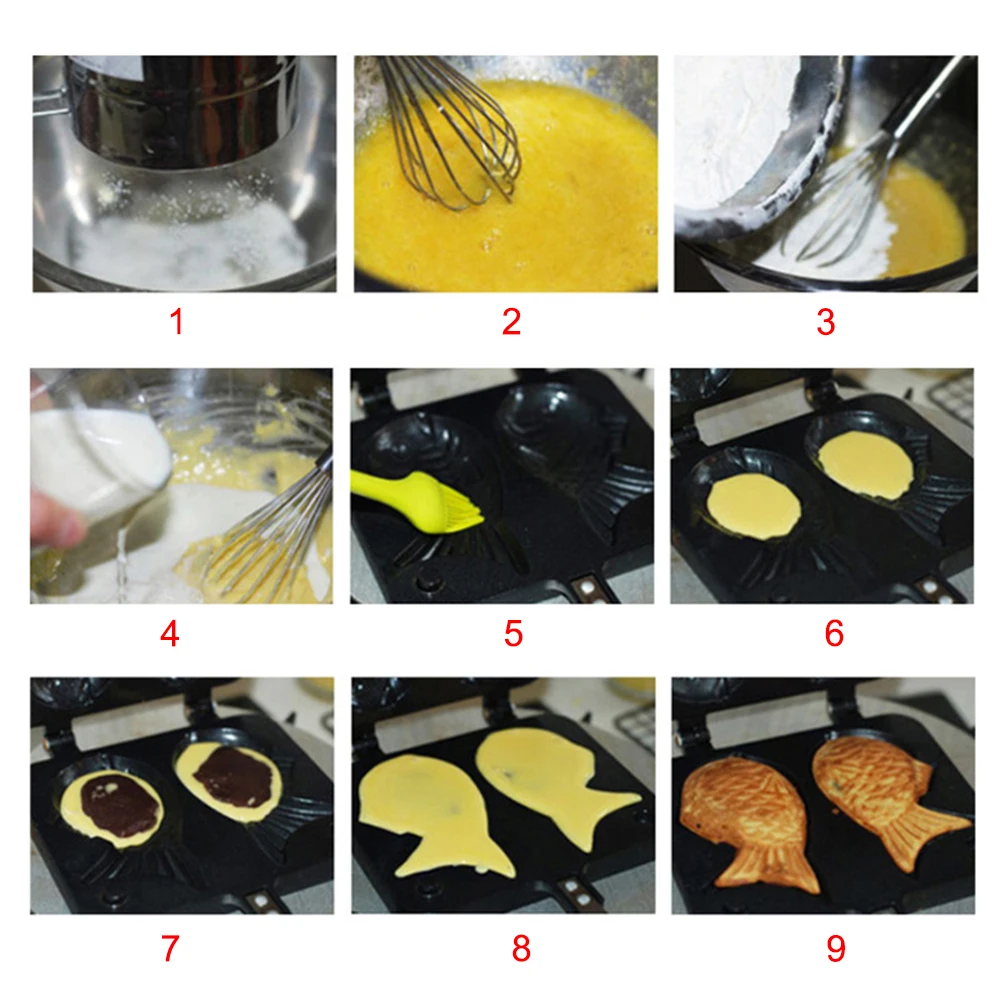 1 2 3

4 5 6

7 8 9