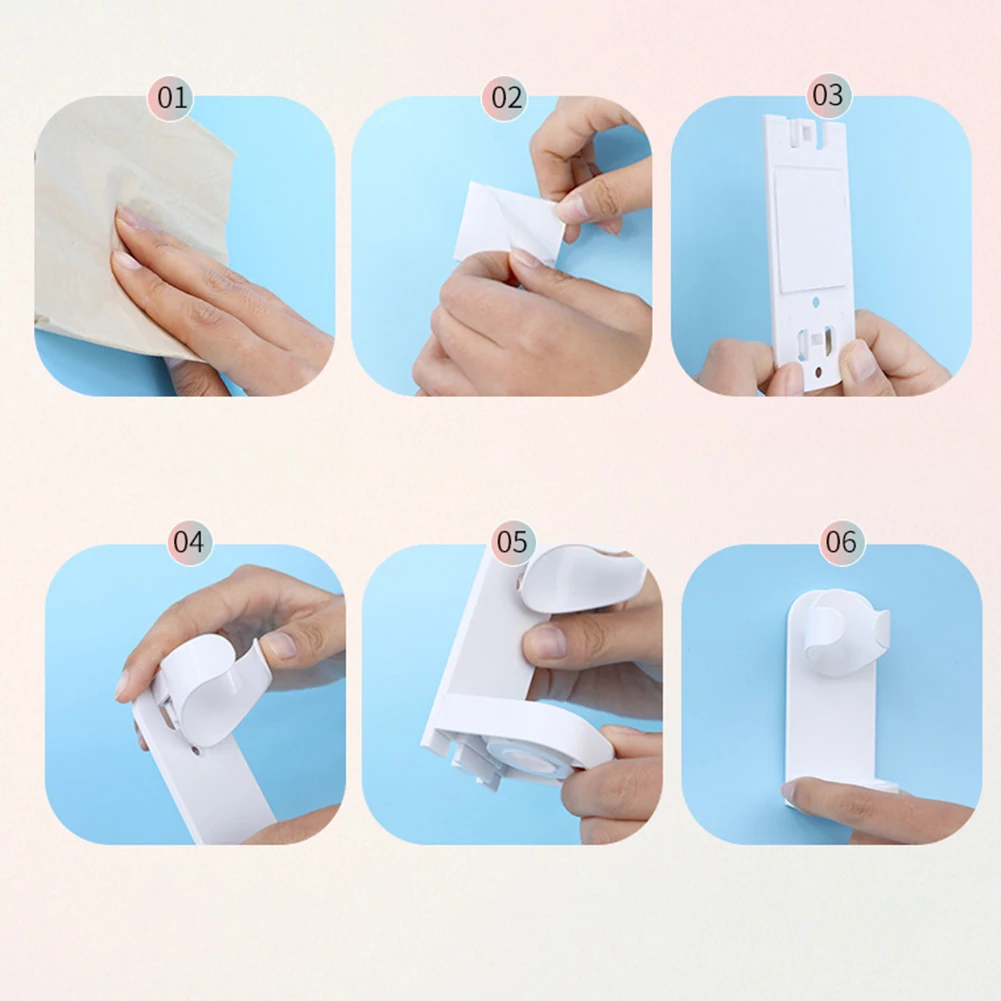 01

02

03

04

05

06