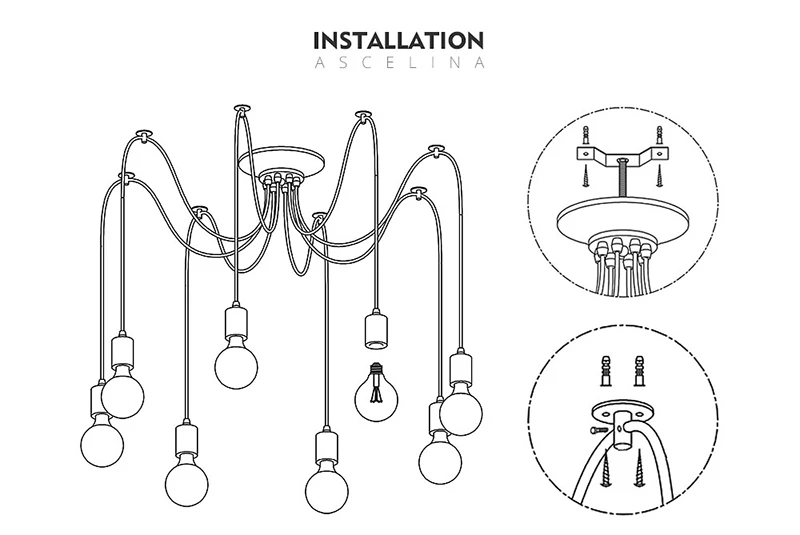 INSTALLATION
ASCELINA