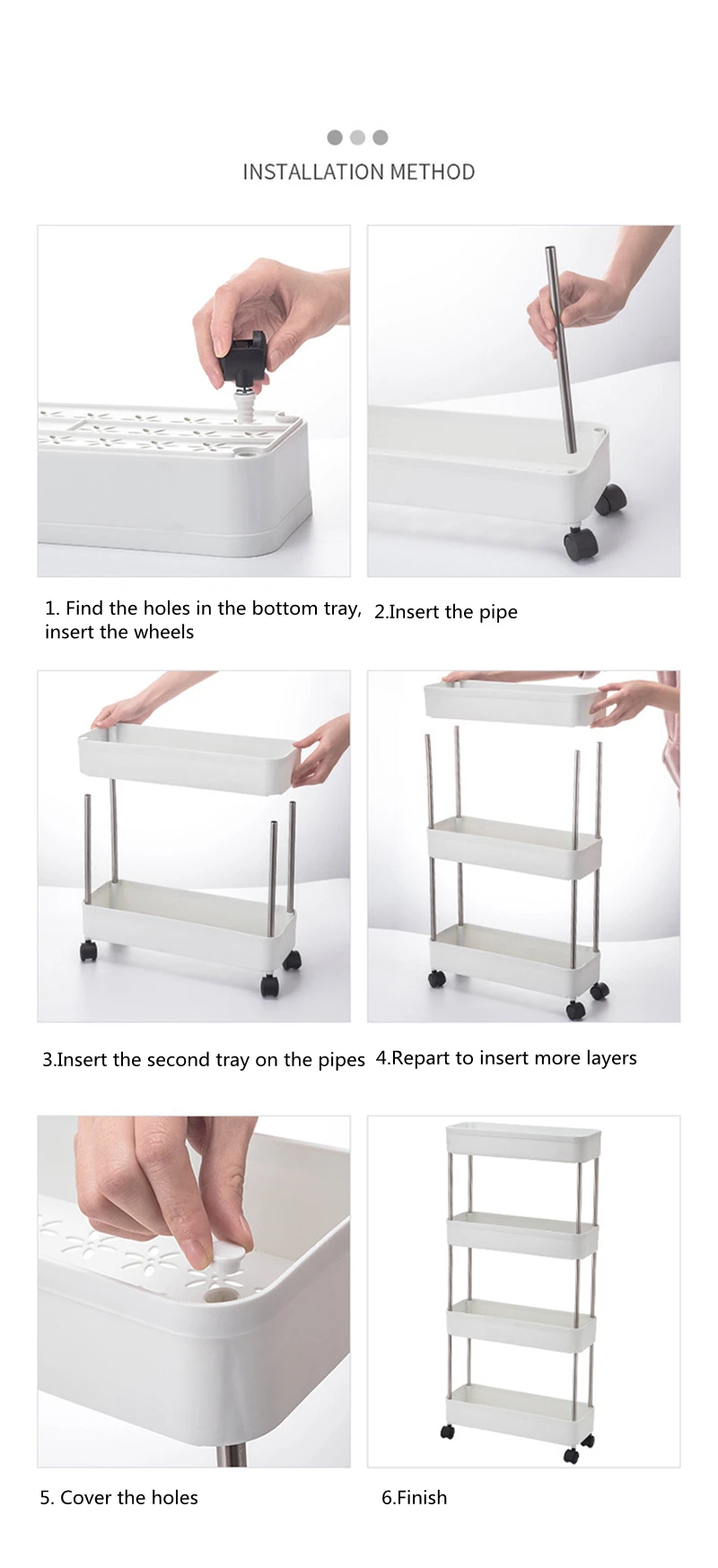 INSTALLATION METHOD

1. Find the holes in the bottom tray, insert the wheels

2.Insert the pipe

3.Insert the second tray on the pipes

4.Repart to insert more layers

5. Cover the holes

6.Finish