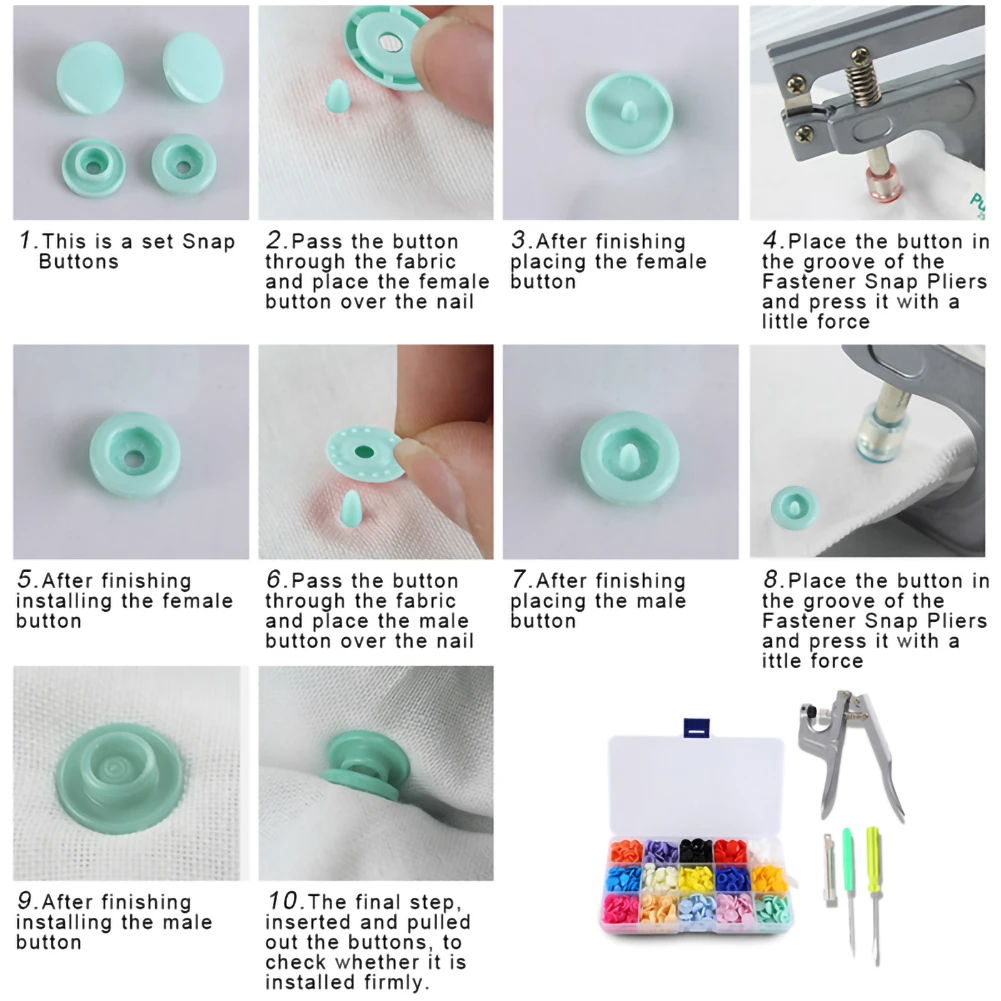 1.This is a set Snap Buttons

2.Pass the button through the fabric and place the female button over the nail

3.After finishing placing the female button

4.Place the button in the groove of the Fastener Snap Pliers and press it with a little force

5.After finishing installing the female button

6.Pass the button through the fabric and place the male button over the nail

7.After finishing placing the male button

8.Place the button in the groove of the Fastener Snap Pliers and press it with a ittle force

9.After finishing installing the male button

10.The final step, inserted and pulled out the buttons, to check whether it is installed firmly.