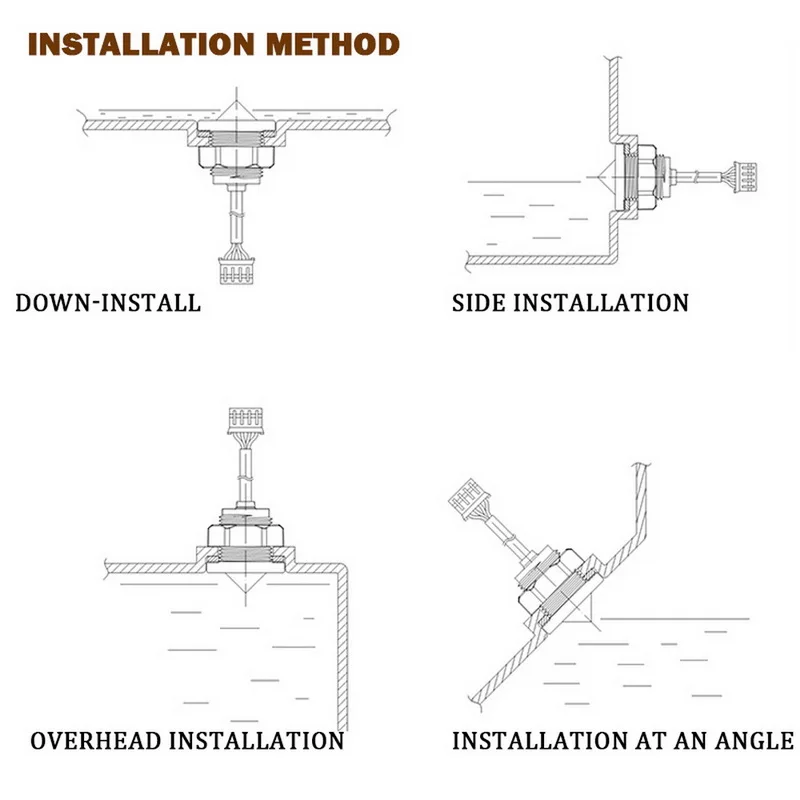 INSTALLATION METHOD

DOWN-INSTALL

SIDE INSTALLATION

OVERHEAD INSTALLATION

INSTALLATION AT AN ANGLE