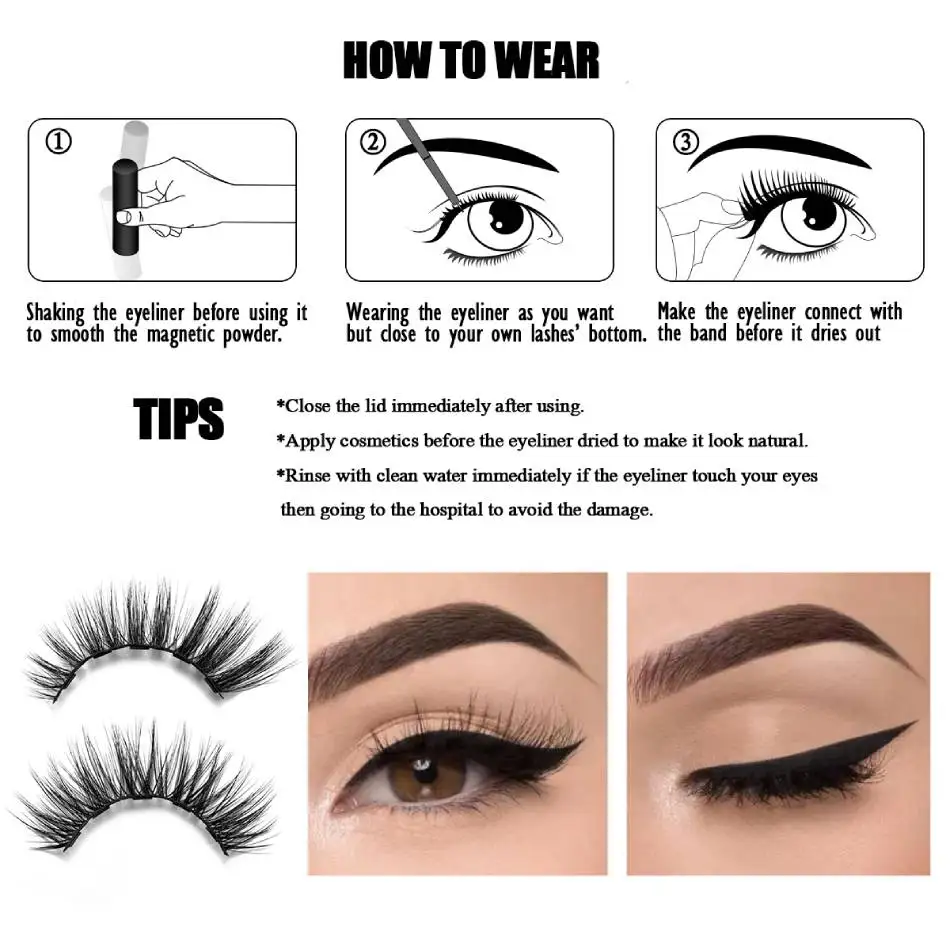 HOW TO WEAR

①

Shaking the eyeliner before using it to smooth the magnetic powder.

②

Wearing the eyeliner as you want but close to your own lashes' bottom.

③

Make the eyeliner connect with the band before it dries out

TIPS

*Close the lid immediately after using.

*Apply cosmetics before the eyeliner dried to make it look natural.

*Rinse with clean water immediately if the eyeliner touch your eyes then going to the hospital to avoid the damage.