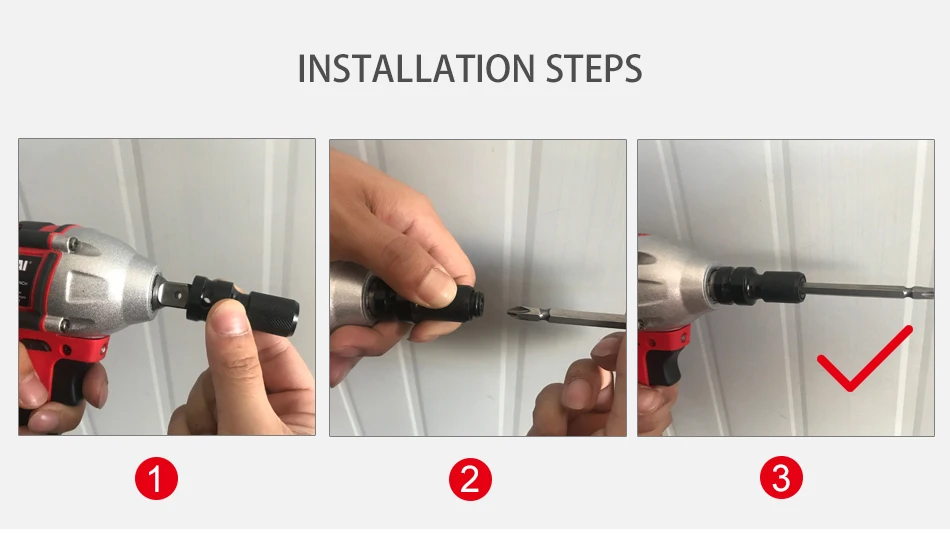 INSTALLATION STEPS

1

2

3