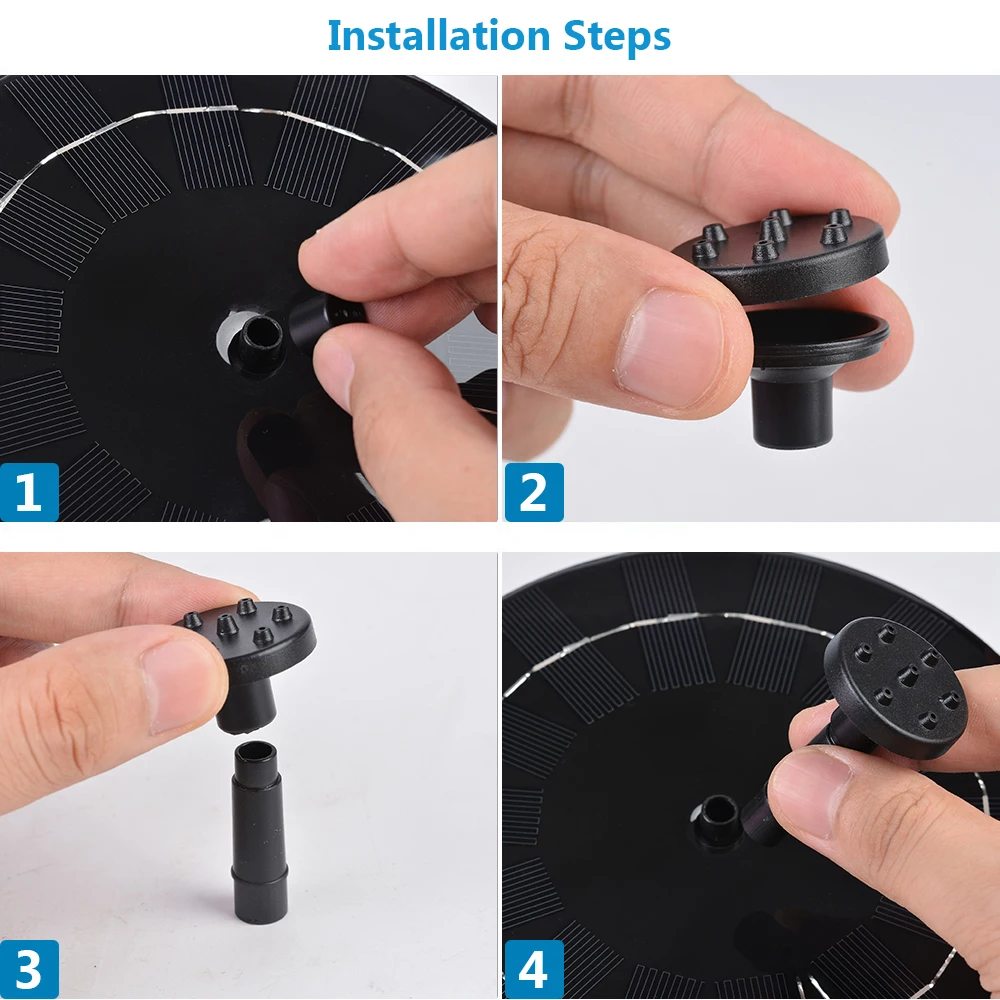 Installation Steps

1

2

3

4