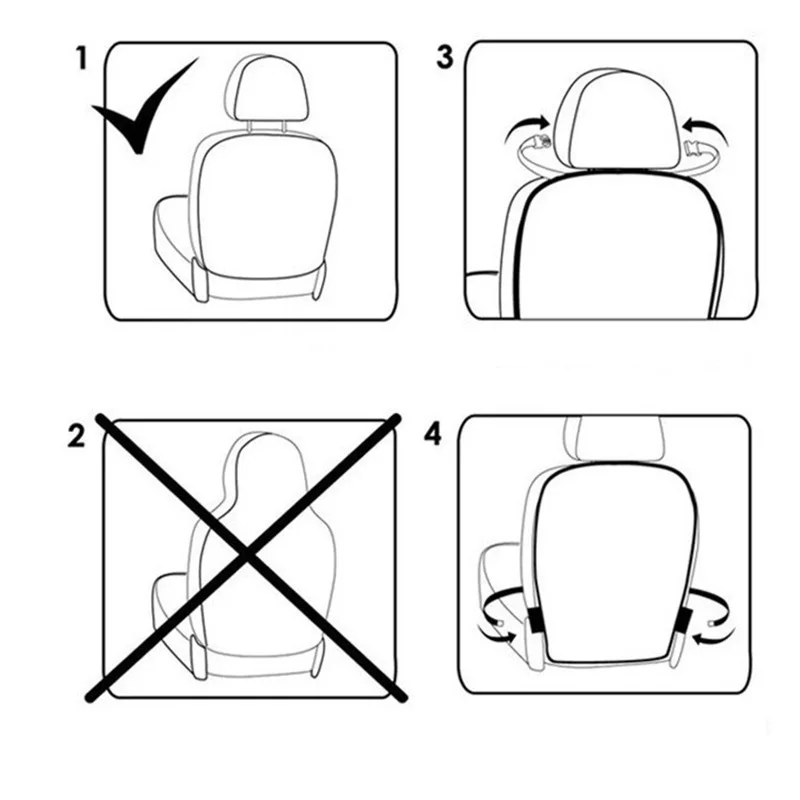 1

3

2

4