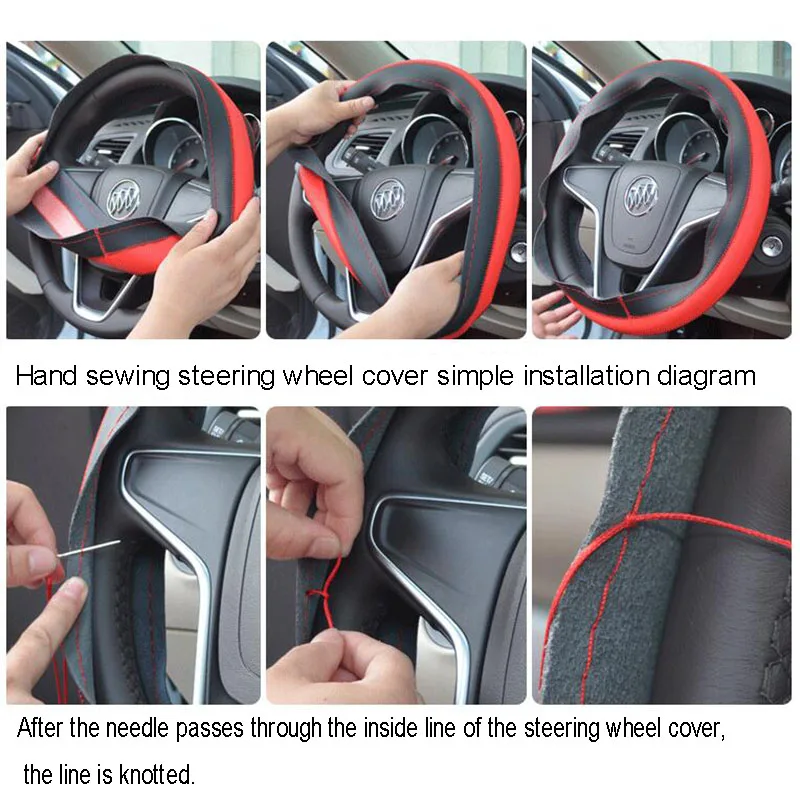 Hand sewing steering wheel cover simple installation diagram

After the needle passes through the inside line of the steering wheel cover, the line is knotted.