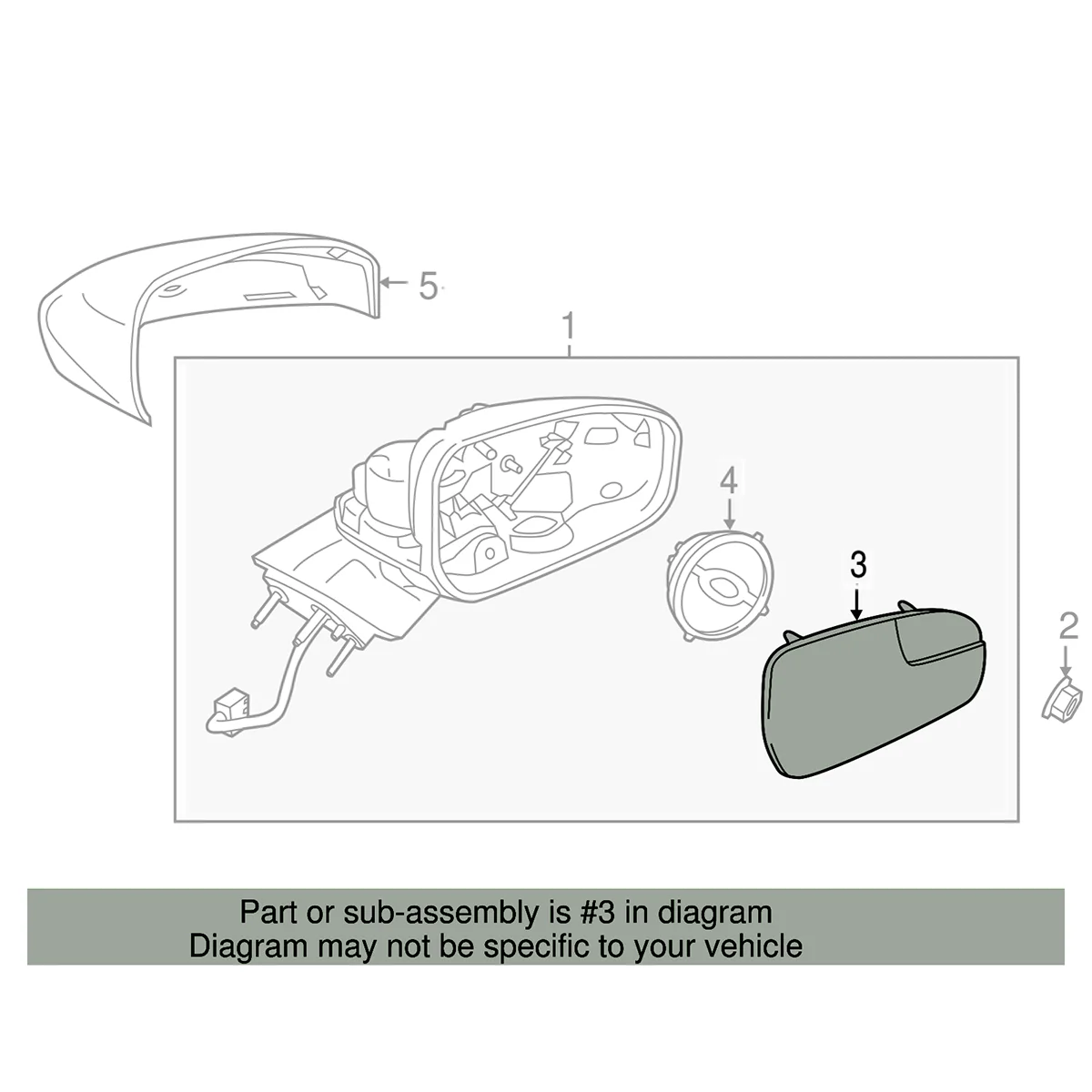 5

1

4

3

2

Part or sub-assembly is #3 in diagram
Diagram may not be specific to your vehicle