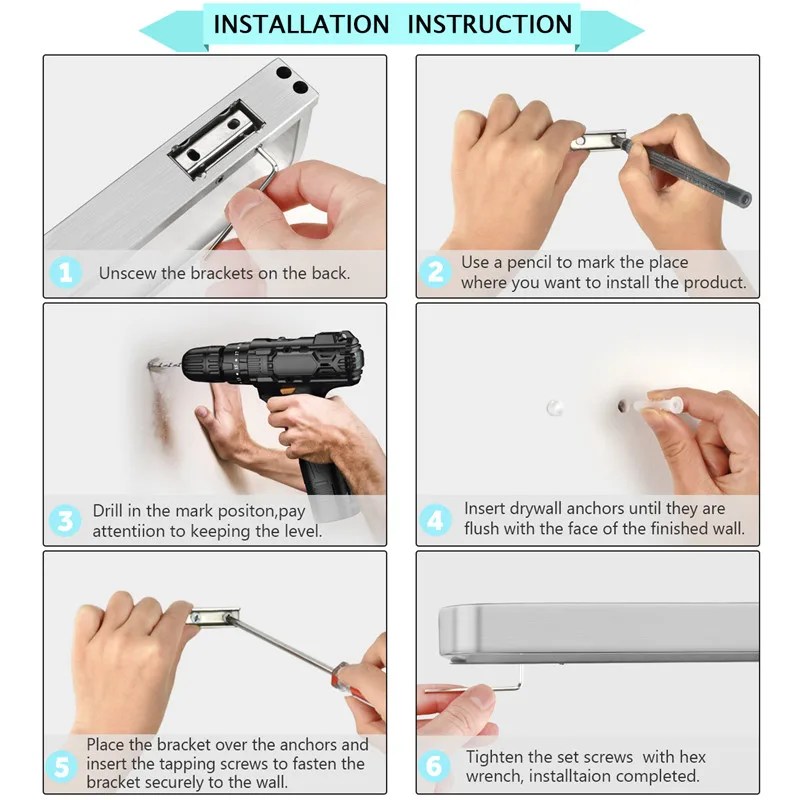 INSTALLATION INSTRUCTION

1 Unscew the brackets on the back.

2 Use a pencil to mark the place where you want to install the product.

3 Drill in the mark positon,pay attentiion to keeping the level.

4 Insert drywall anchors until they are flush with the face of the finished wall.

5 Place the bracket over the anchors and insert the tapping screws to fasten the bracket securely to the wall.

6 Tighten the set screws with hex wrench, installtaion completed.