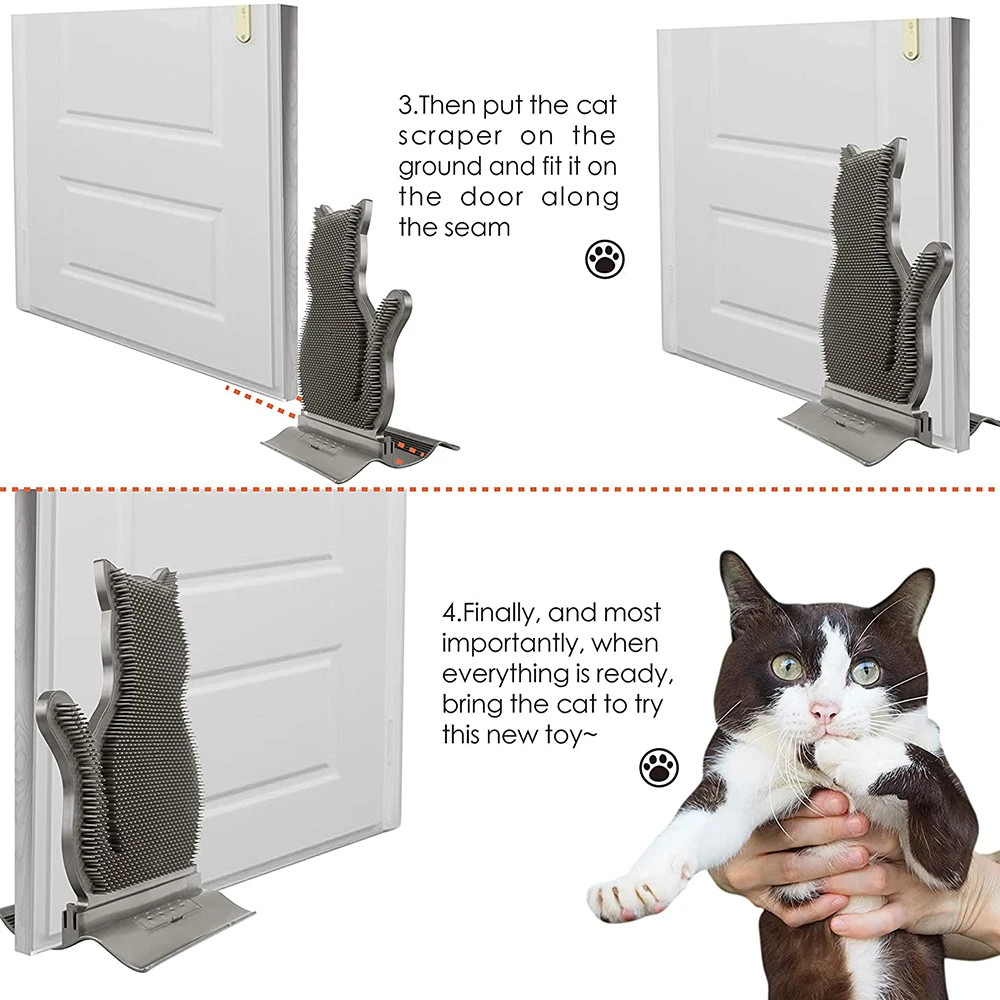 3.Then put the cat scraper on the ground and fit it on the door along the seam

4.Finally, and most importantly, when everything is ready, bring the cat to try this new toy~