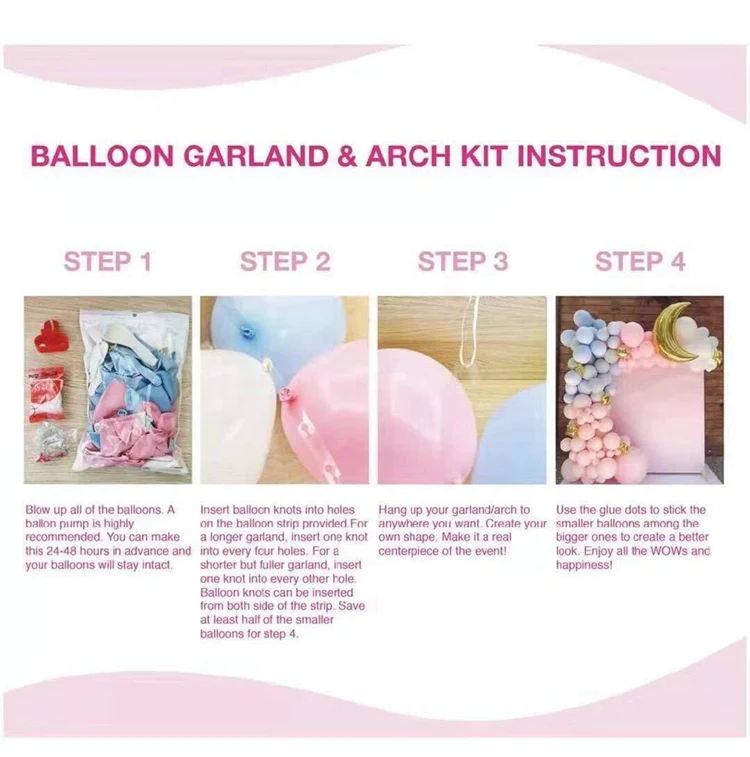 BALLOON GARLAND & ARCH KIT INSTRUCTION

STEP 1

Blow up all of the balloons. A ballon pump is highly recommended. You can make this 24-48 hours in advance and your balloons will stay intact.

STEP 2

Insert balloon knots into holes on the balloon strip provided.For a longer garland, insert one knot into every four holes. For a shorter but fuller garland, insert one knot into every other hole. Balloon knots can be inserted from both side of the strip. Save at least half of the smaller balloons for step 4.

STEP 3

Hang up your garland/arch to anywhere you want. Create your own shape. Make it a real centerpiece of the event!

STEP 4

Use the glue dots to stick the smaller balloons among the bigger ones to create a better look. Enjoy all the WOWs and happiness!