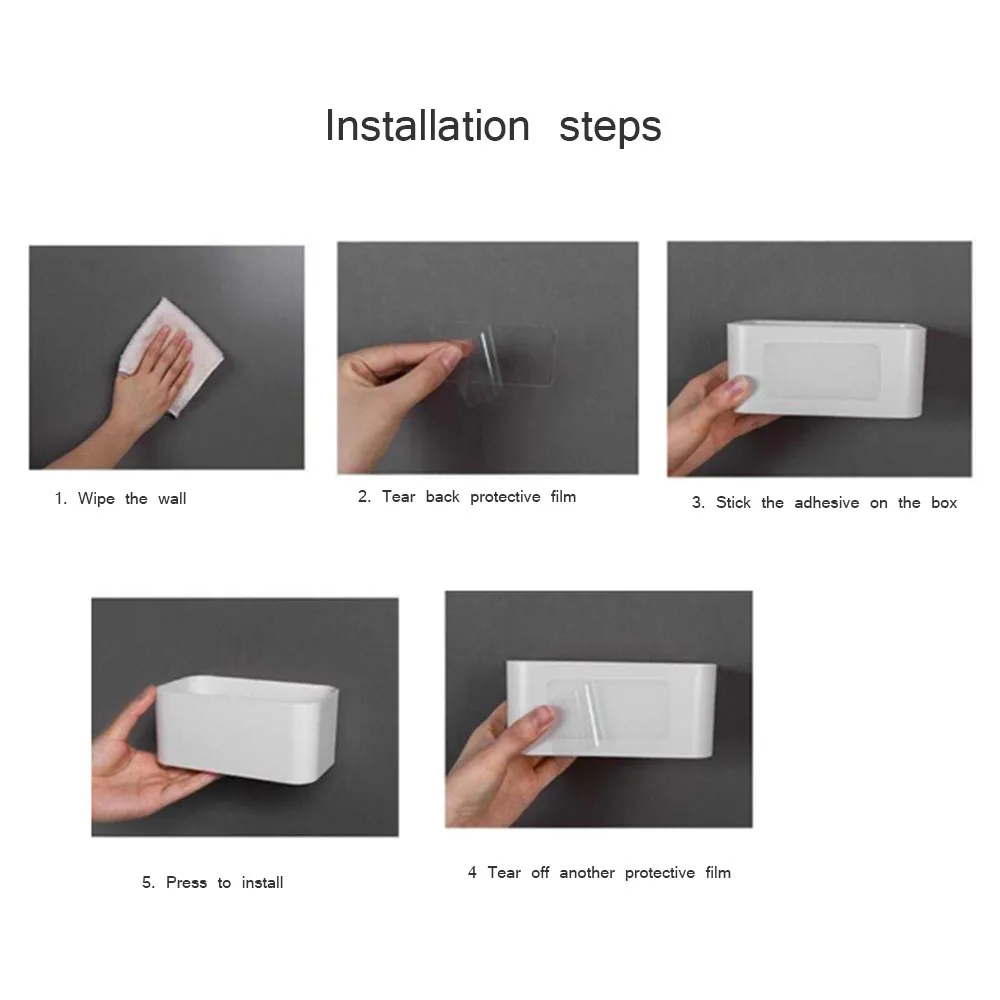 Installation steps

1. Wipe the wall

2. Tear back protective film

3. Stick the adhesive on the box

5. Press to install

4 Tear off another protective film