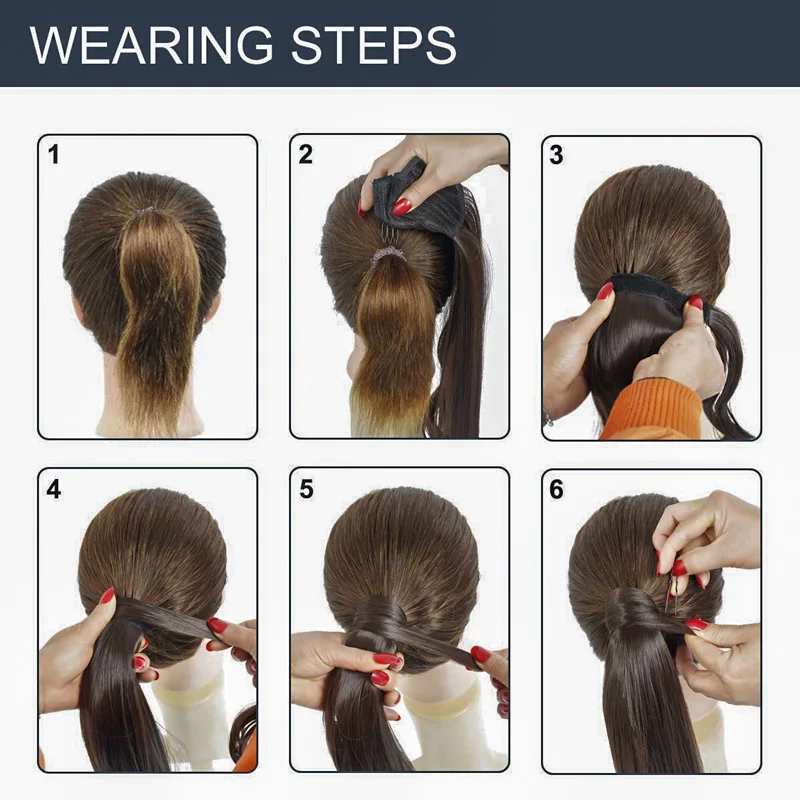 WEARING STEPS

1

2

3

4

5

6