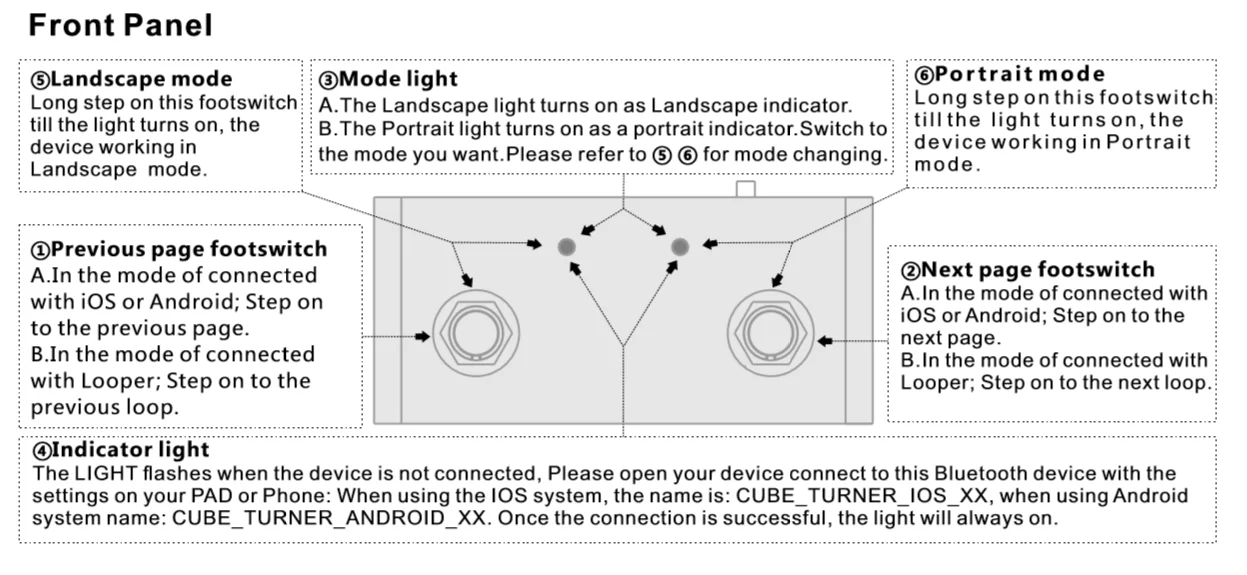 Front Panel

⑤Landscape mode
Long step on this footswitch till the light turns on, the device working in Landscape mode.

③Mode light
A.The Landscape light turns on as Landscape indicator.
B.The Portrait light turns on as a portrait indicator.Switch to the mode you want.Please refer to ⑤ ⑥ for mode changing.

⑥Portrait mode
Long step on this footswitch till the light turns on, the device working in Portrait mode.

①Previous page footswitch
A.In the mode of connected with iOS or Android; Step on to the previous page.
B.In the mode of connected with Looper; Step on to the previous loop.

②Next page footswitch
A.In the mode of connected with iOS or Android; Step on to the next page.
B.In the mode of connected with Looper; Step on to the next loop.

④Indicator light
The LIGHT flashes when the device is not connected, Please open your device connect to this Bluetooth device with the settings on your PAD or Phone: When using the IOS system, the name is: CUBE_TURNER_IOS_XX, when using Android system name: CUBE_TURNER_ANDROID_XX. Once the connection is successful, the light will always on.