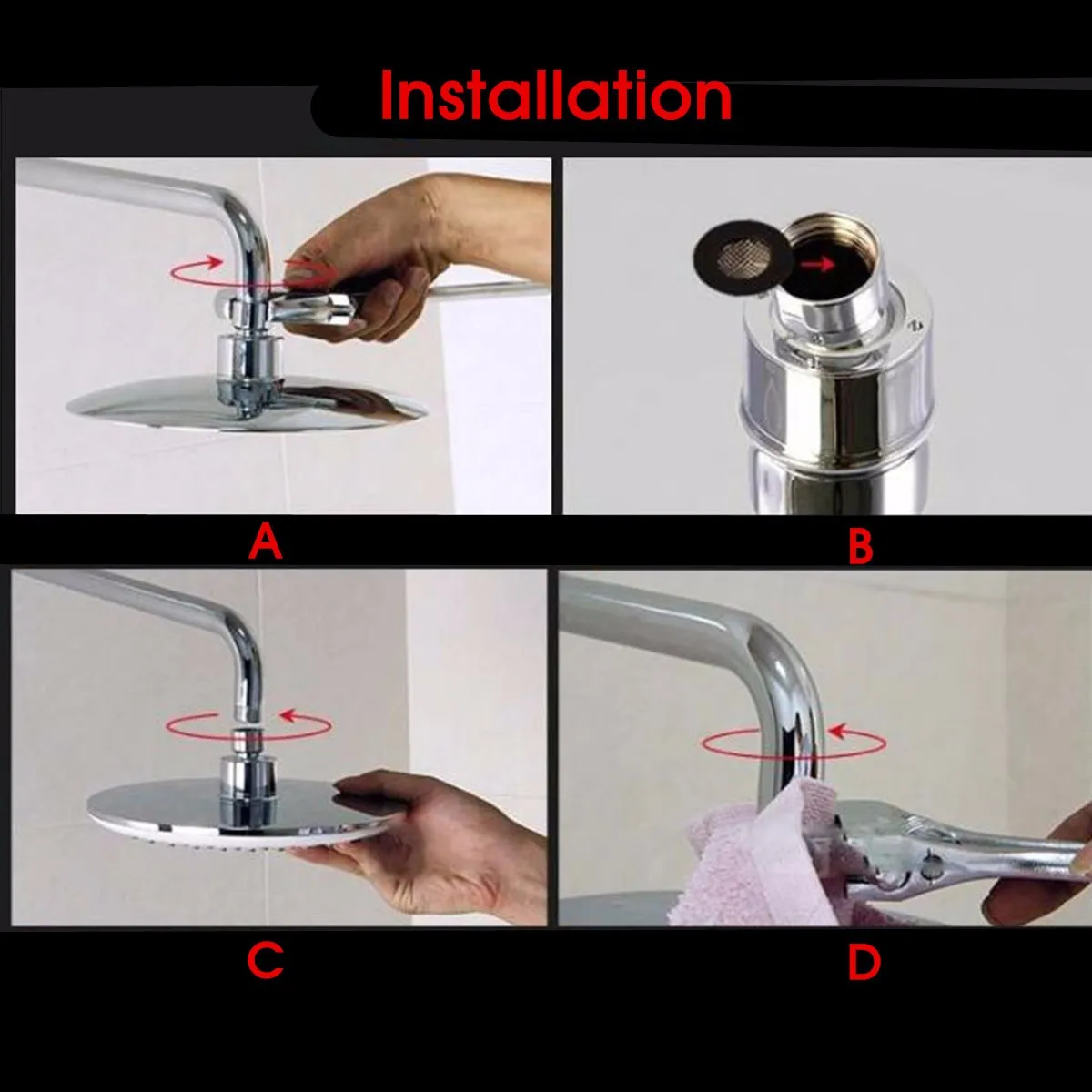 Installation

A

B

C

D