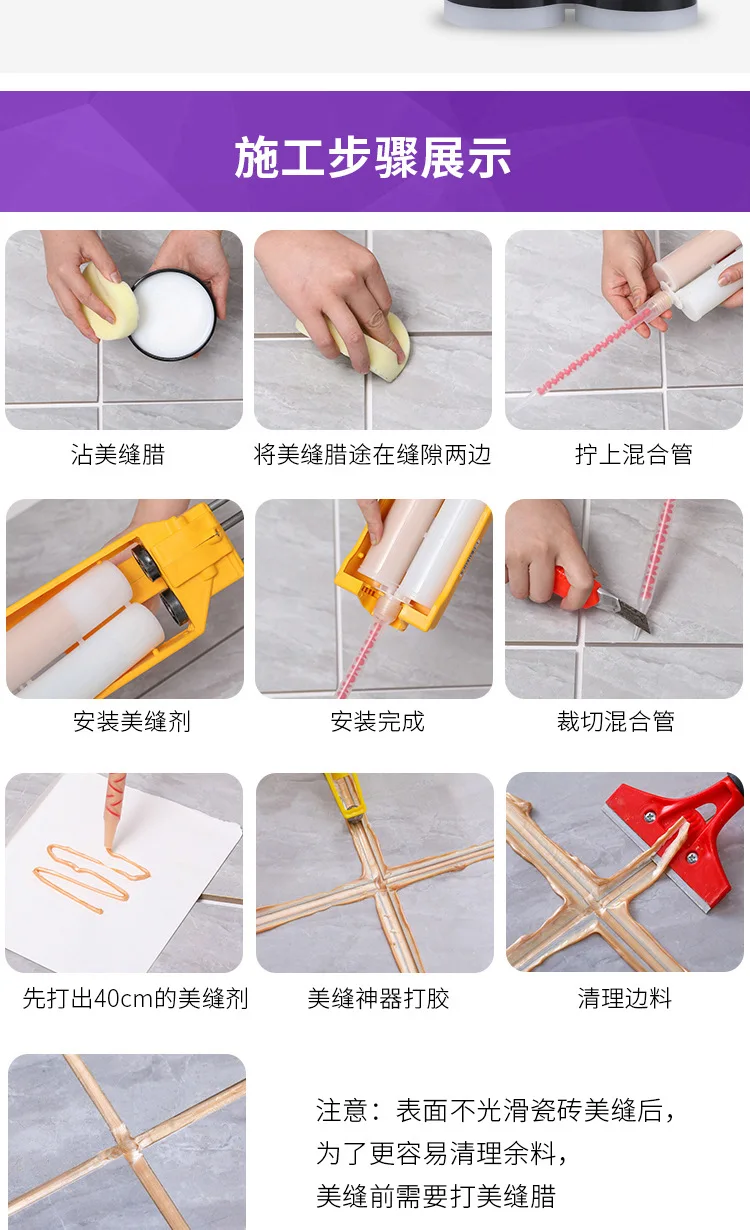 施工步骤展示

沾美缝腊

将美缝腊途在缝隙两边

拧上混合管

安装美缝剂

安装完成

裁切混合管

先打出40cm的美缝剂

美缝神器打胶

清理边料

注意：表面不光滑瓷砖美缝后，为了更容易清理余料，美缝前需要打美缝腊