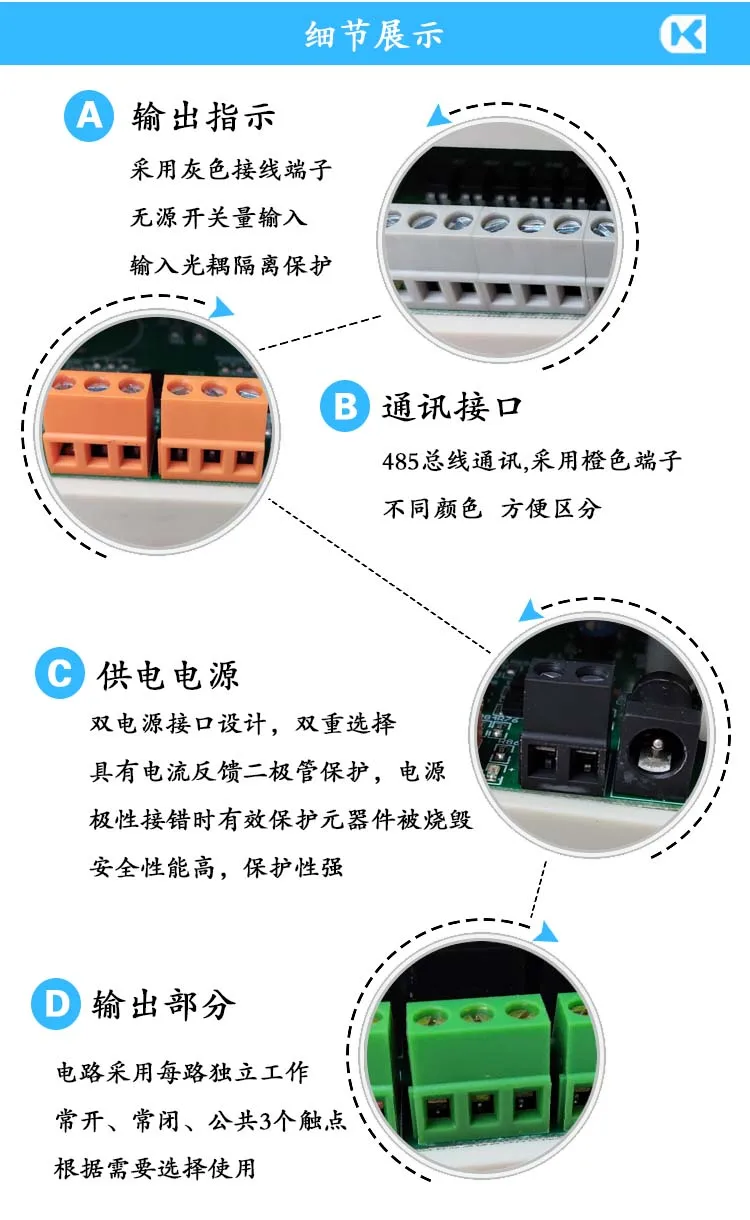 细节展示

K

A 输出指示

采用灰色接线端子

无源开关量输入

输入光耦隔离保护

B 通讯接口

485总线通讯,采用橙色端子

不同颜色 方便区分

C 供电电源

双电源接口设计，双重选择

具有电流反馈二极管保护，电源

极性接错时有效保护元器件被烧毁

安全性能高，保护性强

D 输出部分

电路采用每路独立工作

常开、常闭、公共3个触点

根据需要选择使用