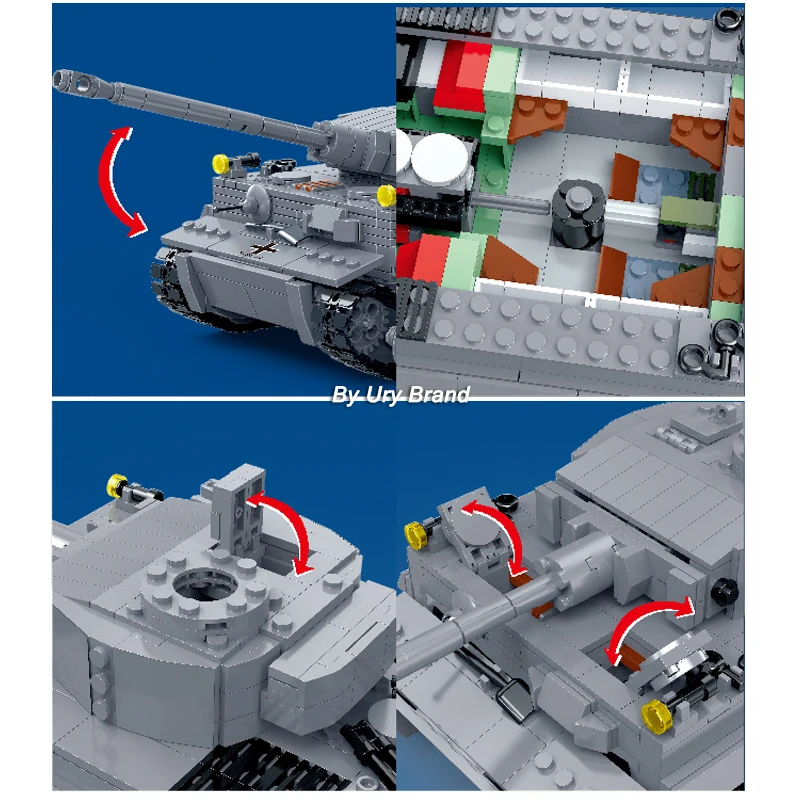 By Ury Brand