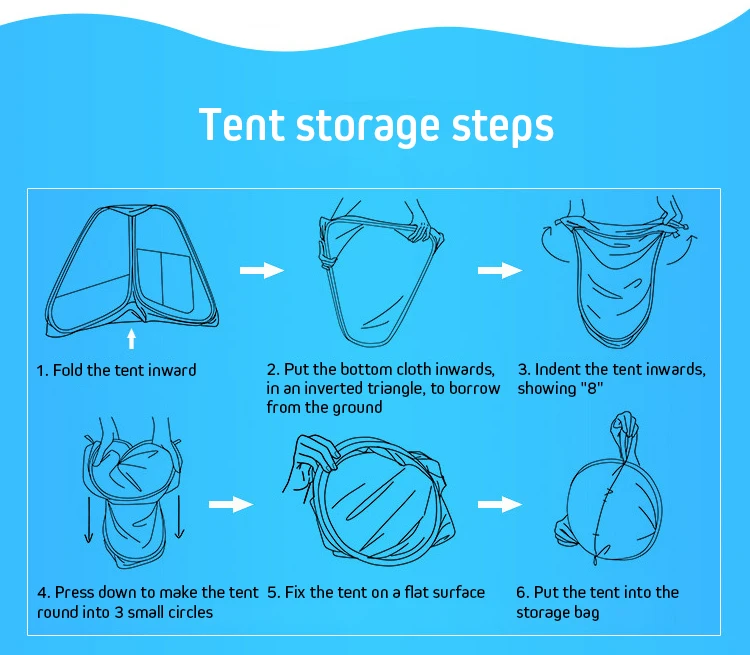 Tent storage steps

1. Fold the tent inward

2. Put the bottom cloth inwards, in an inverted triangle, to borrow from the ground

3. Indent the tent inwards, showing "8"

4. Press down to make the tent round into 3 small circles

5. Fix the tent on a flat surface

6. Put the tent into the storage bag