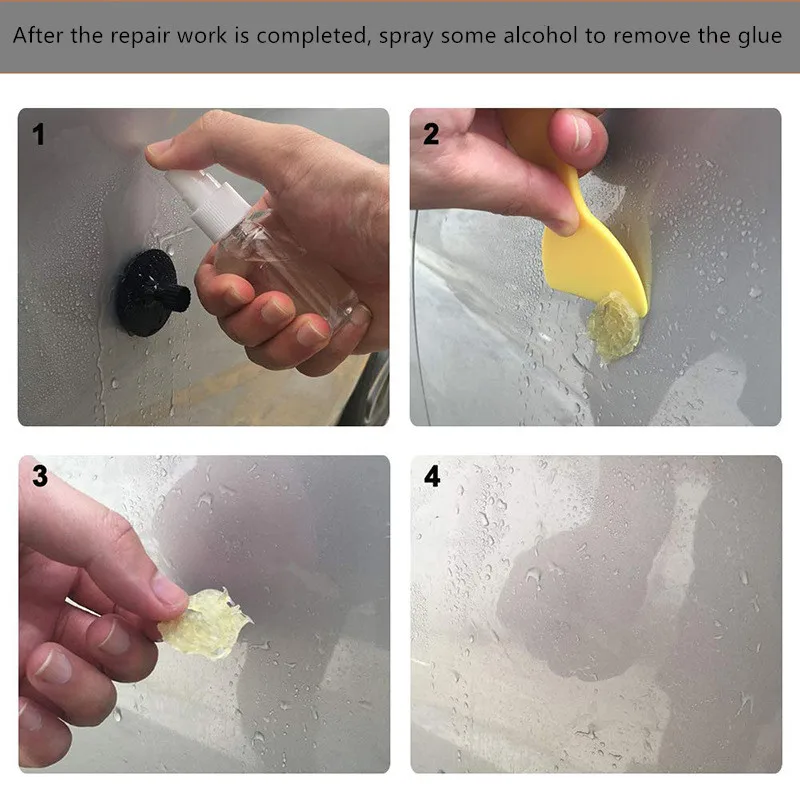 After the repair work is completed, spray some alcohol to remove the glue

1

2

3

4