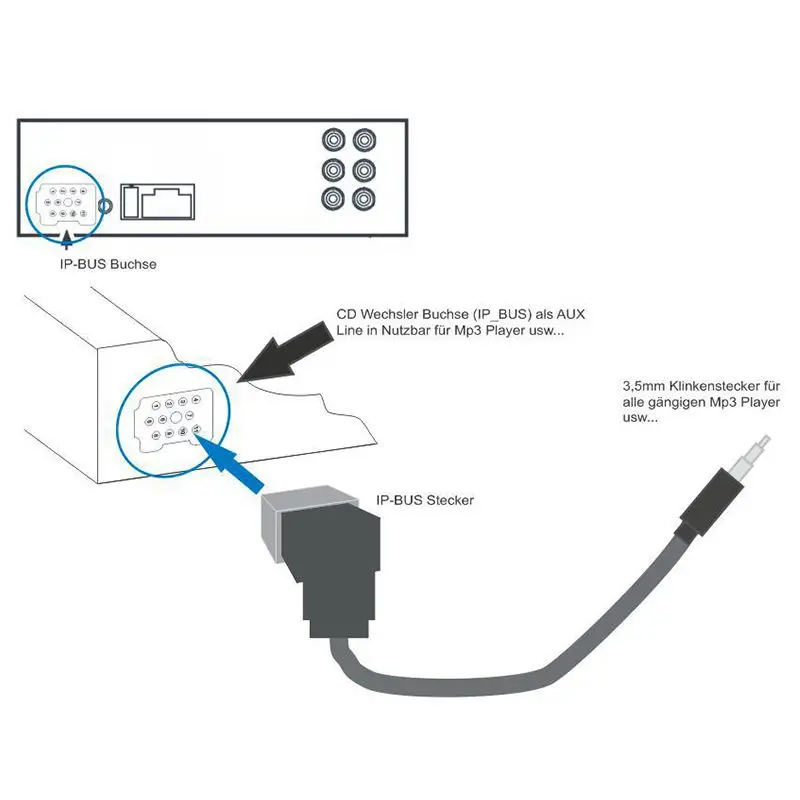 IP-BUS Buchse

CD Wechsler Buchse (IP_BUS) als AUX Line in Nutzbar für Mp3 Player usw...

3,5mm Klinkenstecker für alle gängigen Mp3 Player usw...

IP-BUS Stecker