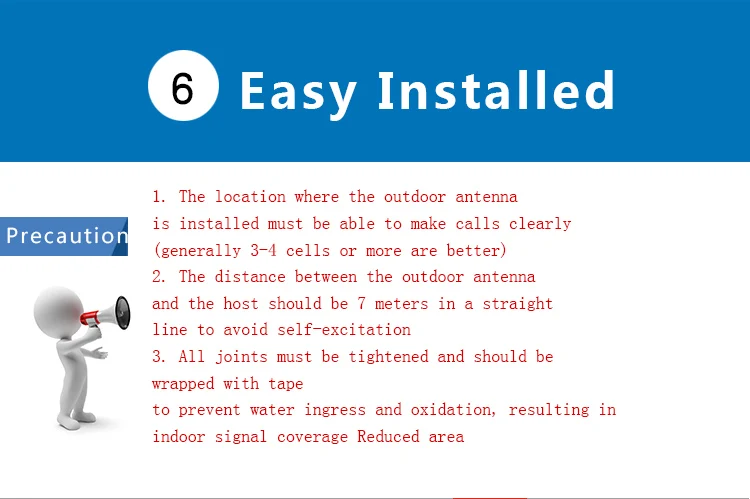 6 Easy Installed

Precaution

1. The location where the outdoor antenna is installed must be able to make calls clearly (generally 3-4 cells or more are better)
2. The distance between the outdoor antenna and the host should be 7 meters in a straight line to avoid self-excitation
3. All joints must be tightened and should be wrapped with tape
to prevent water ingress and oxidation, resulting in indoor signal coverage Reduced area