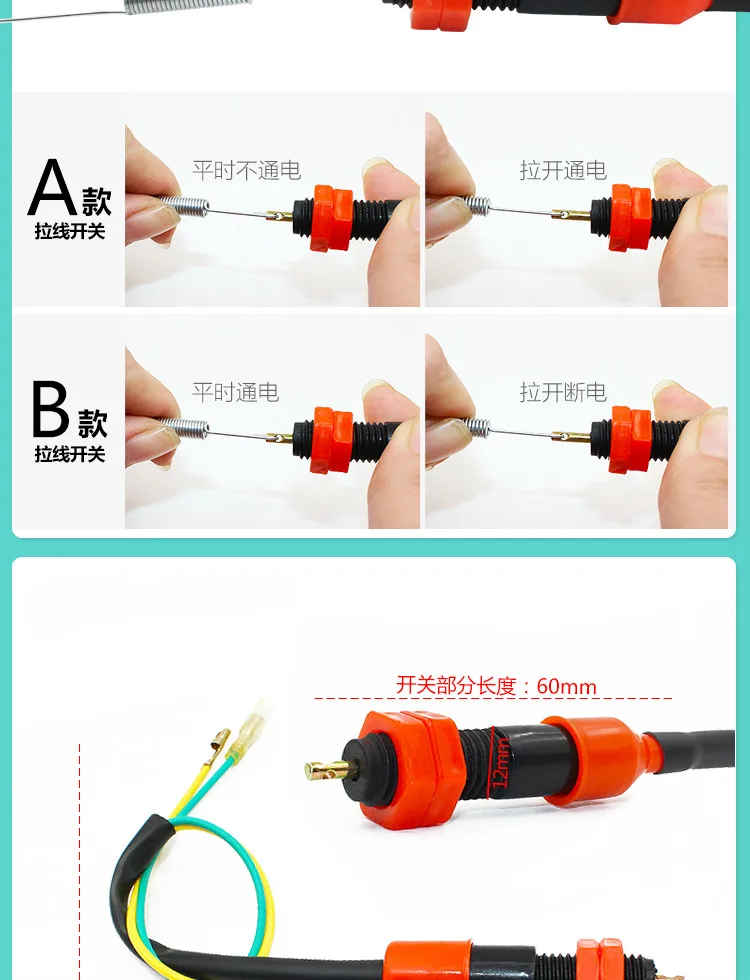 A款
拉线开关

平时不通电

拉开通电

B款
拉线开关

平时通电

拉开断电

开关部分长度：60mm

12mm