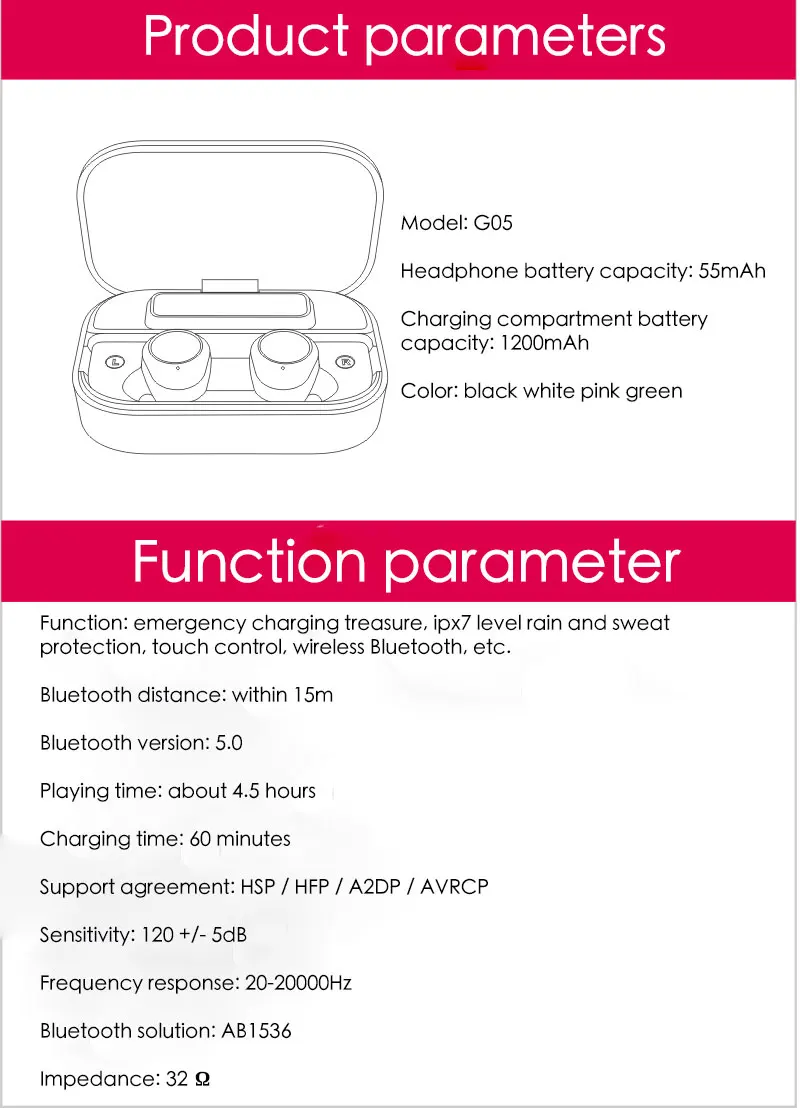 Product parameters

L

R

Model: G05

Headphone battery capacity: 55mAh

Charging compartment battery capacity: 1200mAh

Color: black white pink green

Function parameter

Function: emergency charging treasure, ipx7 level rain and sweat protection, touch control, wireless Bluetooth, etc.

Bluetooth distance: within 15m

Bluetooth version: 5.0

Playing time: about 4.5 hours

Charging time: 60 minutes

Support agreement: HSP / HFP / A2DP / AVRCP

Sensitivity: 120 +/- 5dB

Frequency response: 20-20000Hz

Bluetooth solution: AB1536

Impedance: 32 Ω